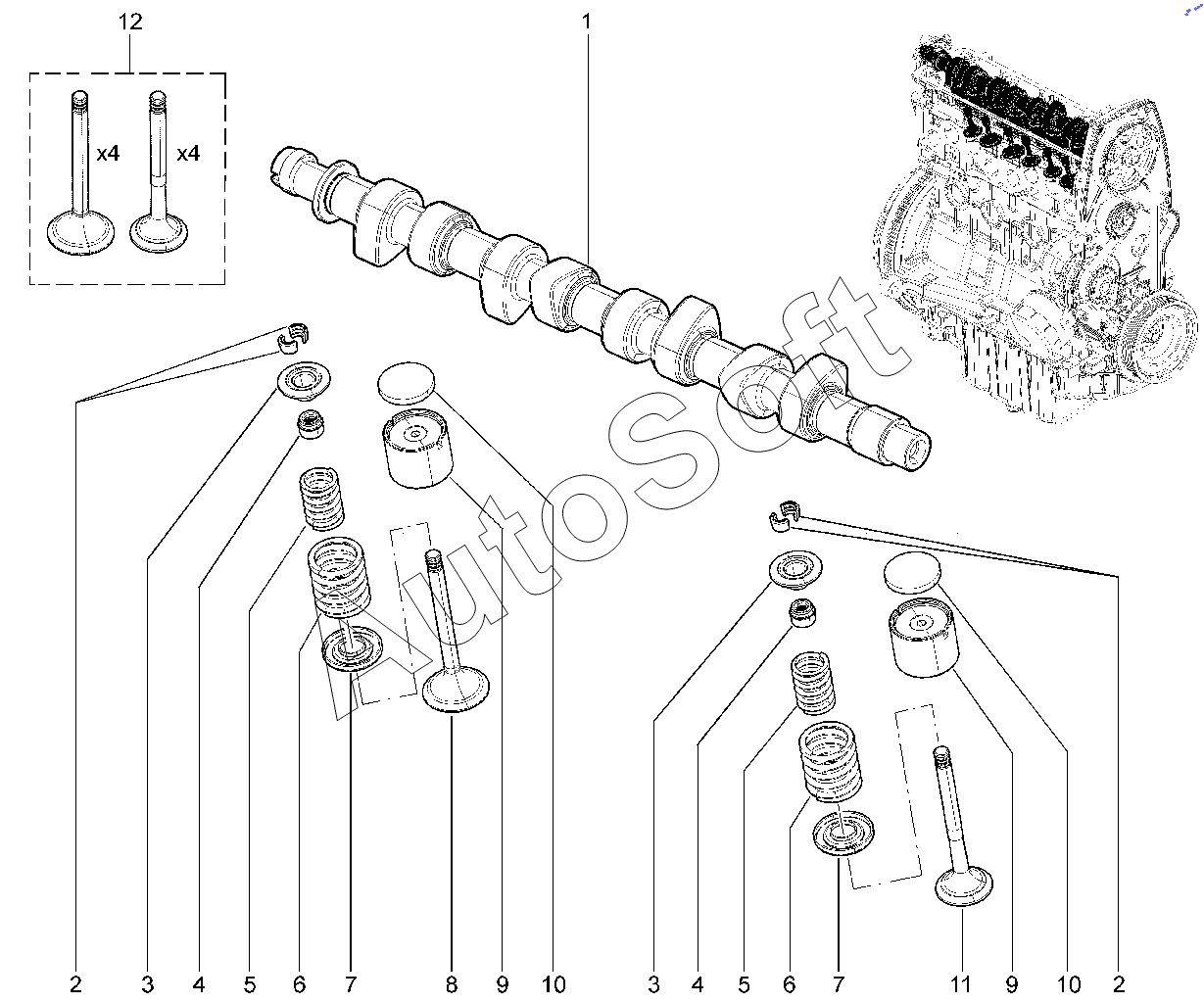 12
1
x4
x4
AutoSoft
2
3
4
5
6
7
8
9
10
3
4
5
6
7
11
9
10
2