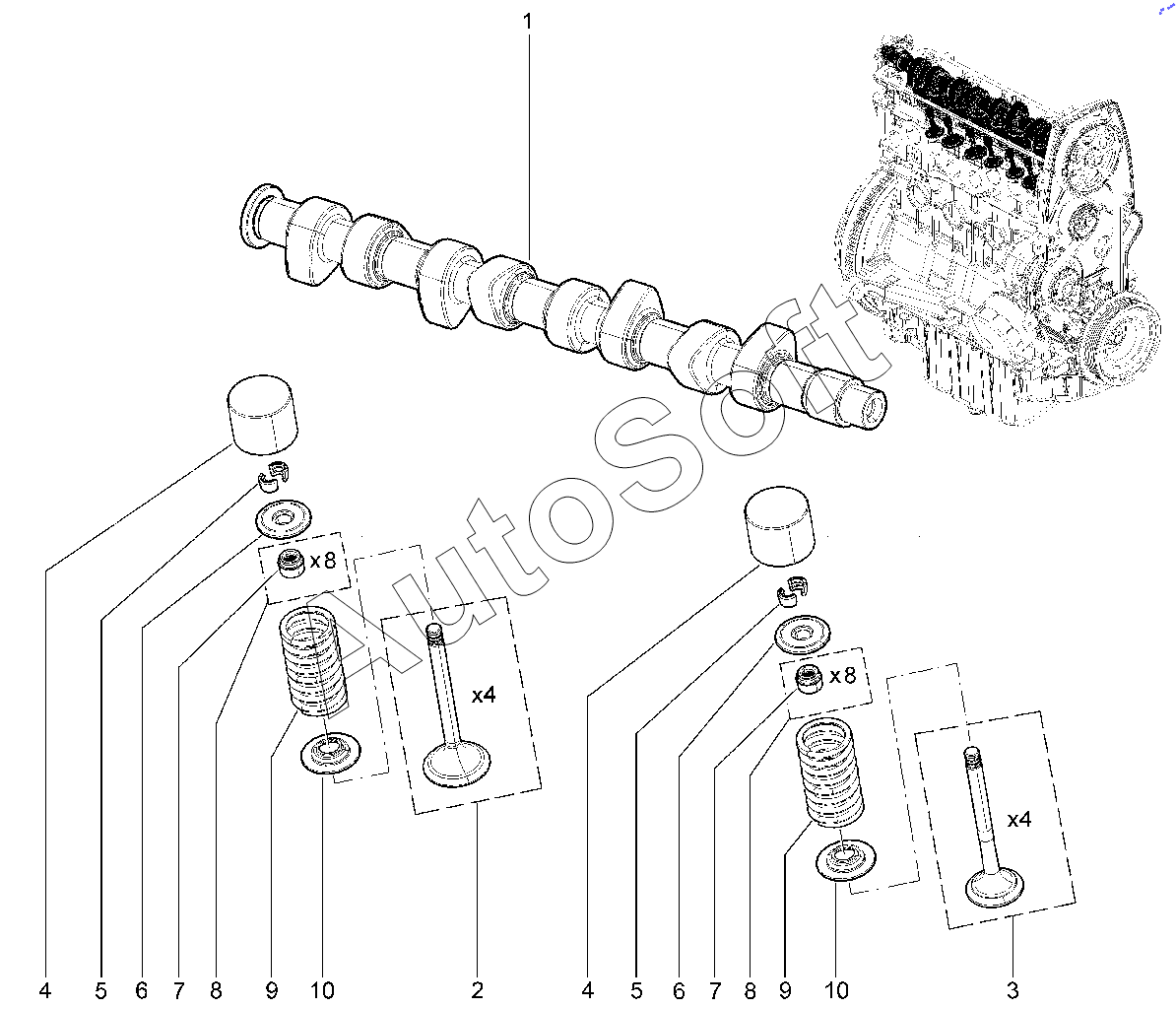 1

AutoSoft

x8

x4

x8

x4

4 5 6 7 8 9 10 2 4 5 6 7 8 9 10 3