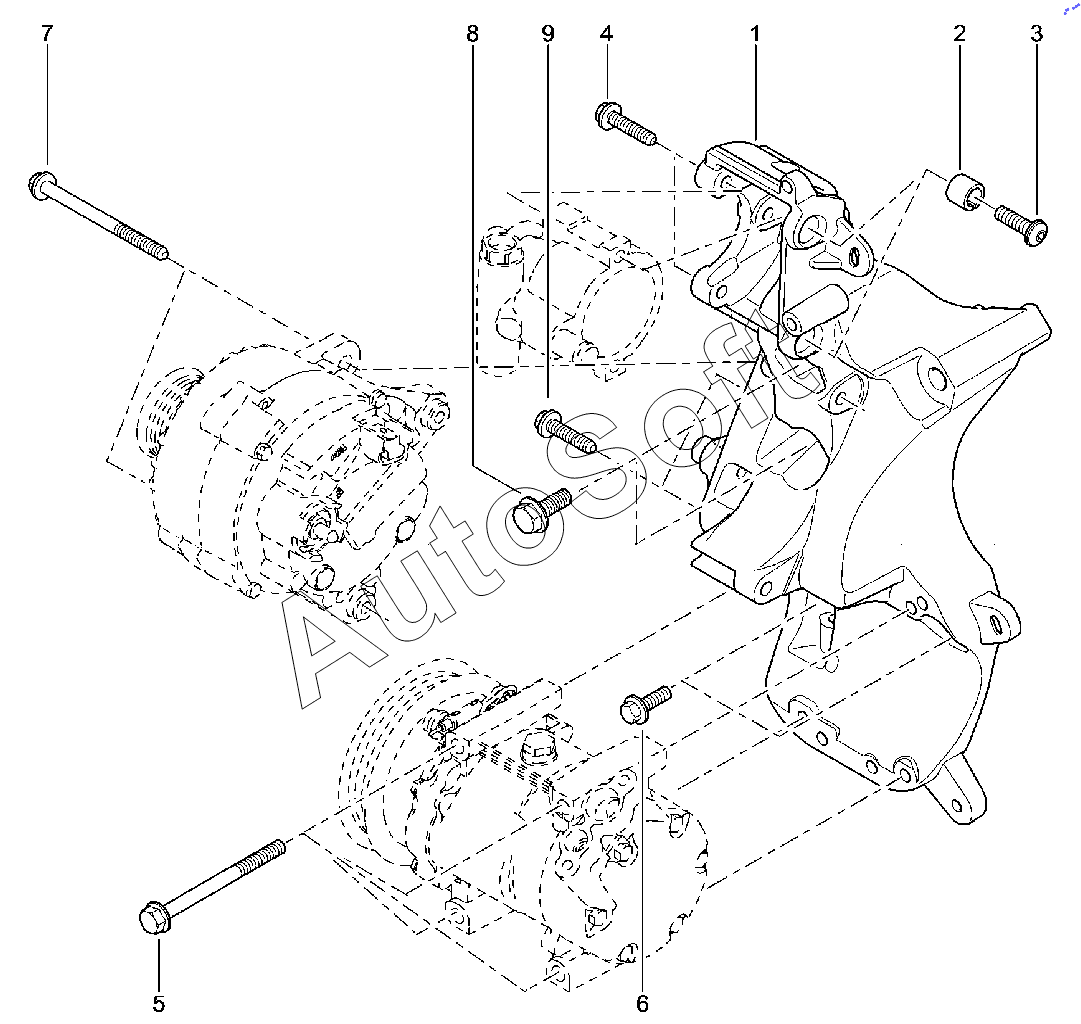 7
8
9
4
1
2
3
AutoSoft
5
6