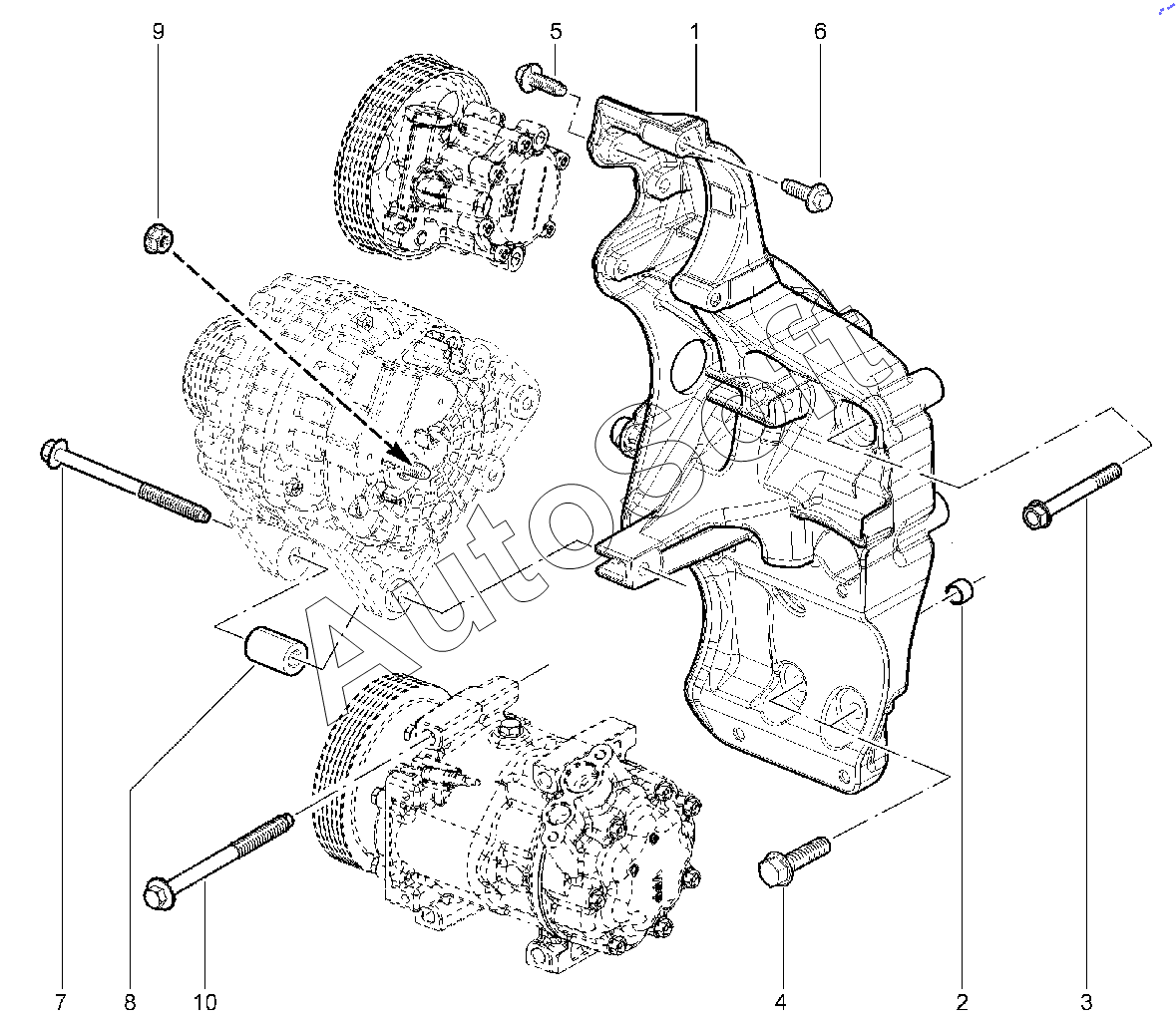 9
5
1
6
AutoSoft
7
8
10
4
2
3