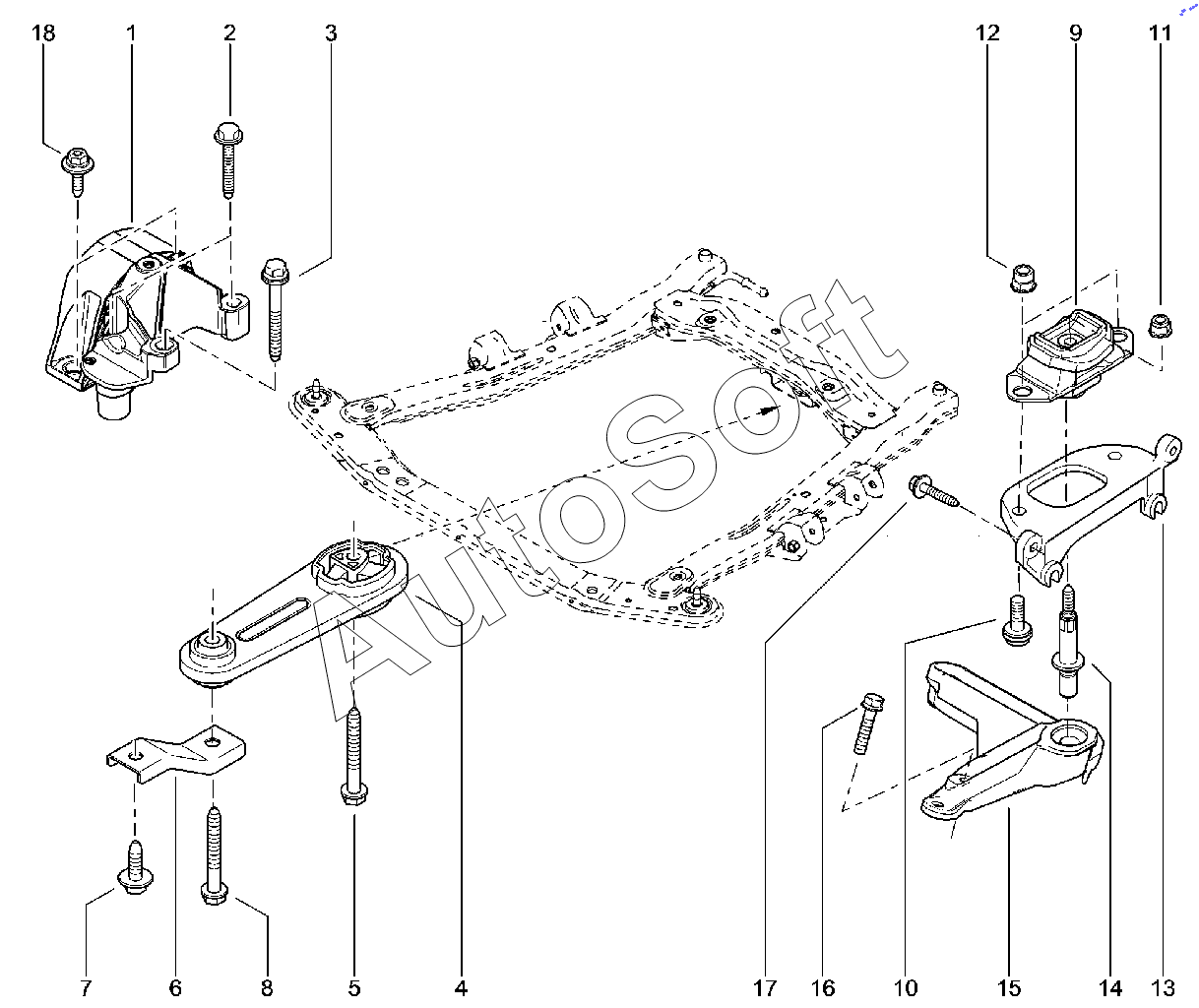 18 1 2 3

12 9 11

AutoSoft

7 6 8 5 4

17 16 10 15 14 13