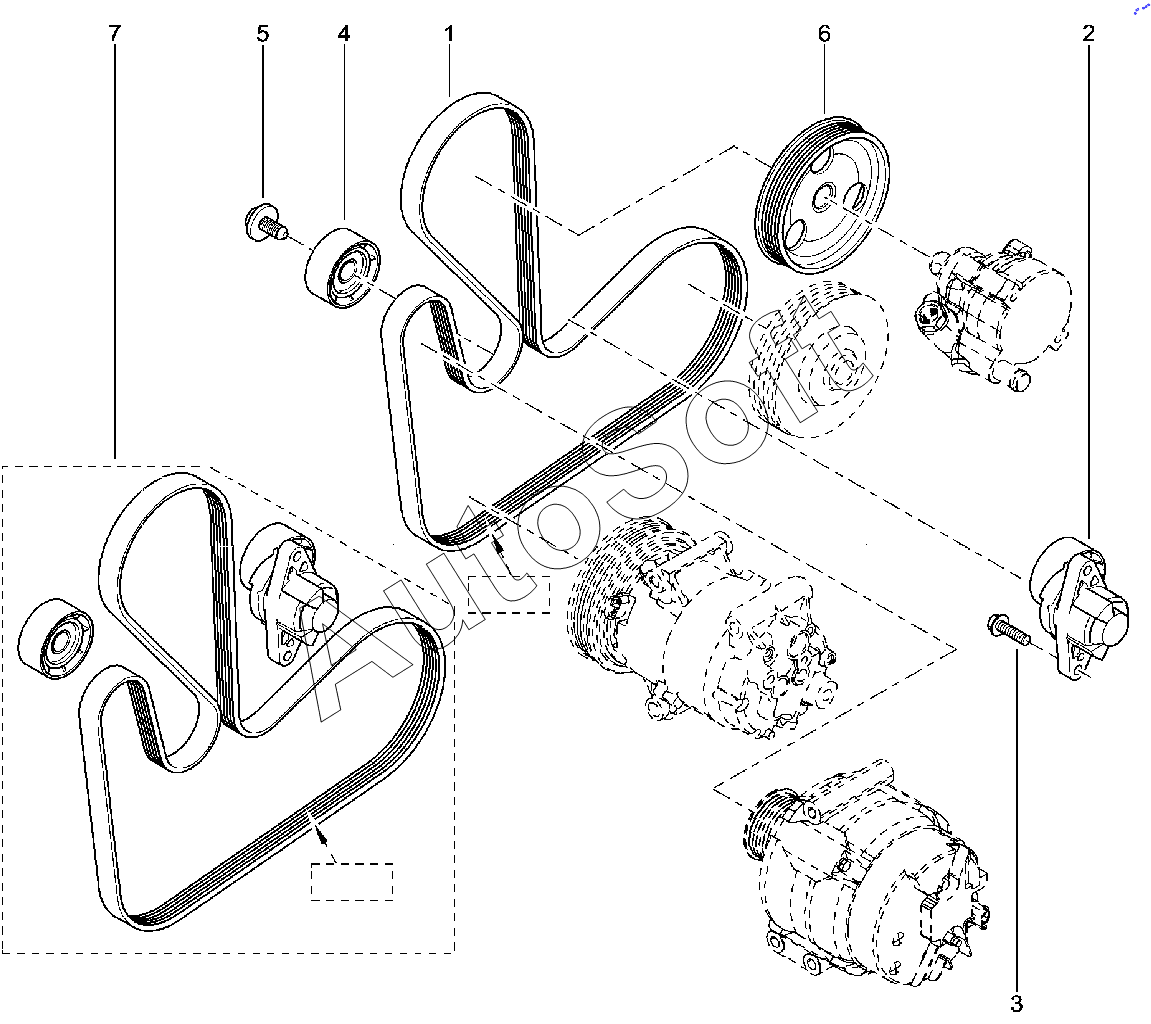 7
5
4
1
6
2
AutoSoft
3