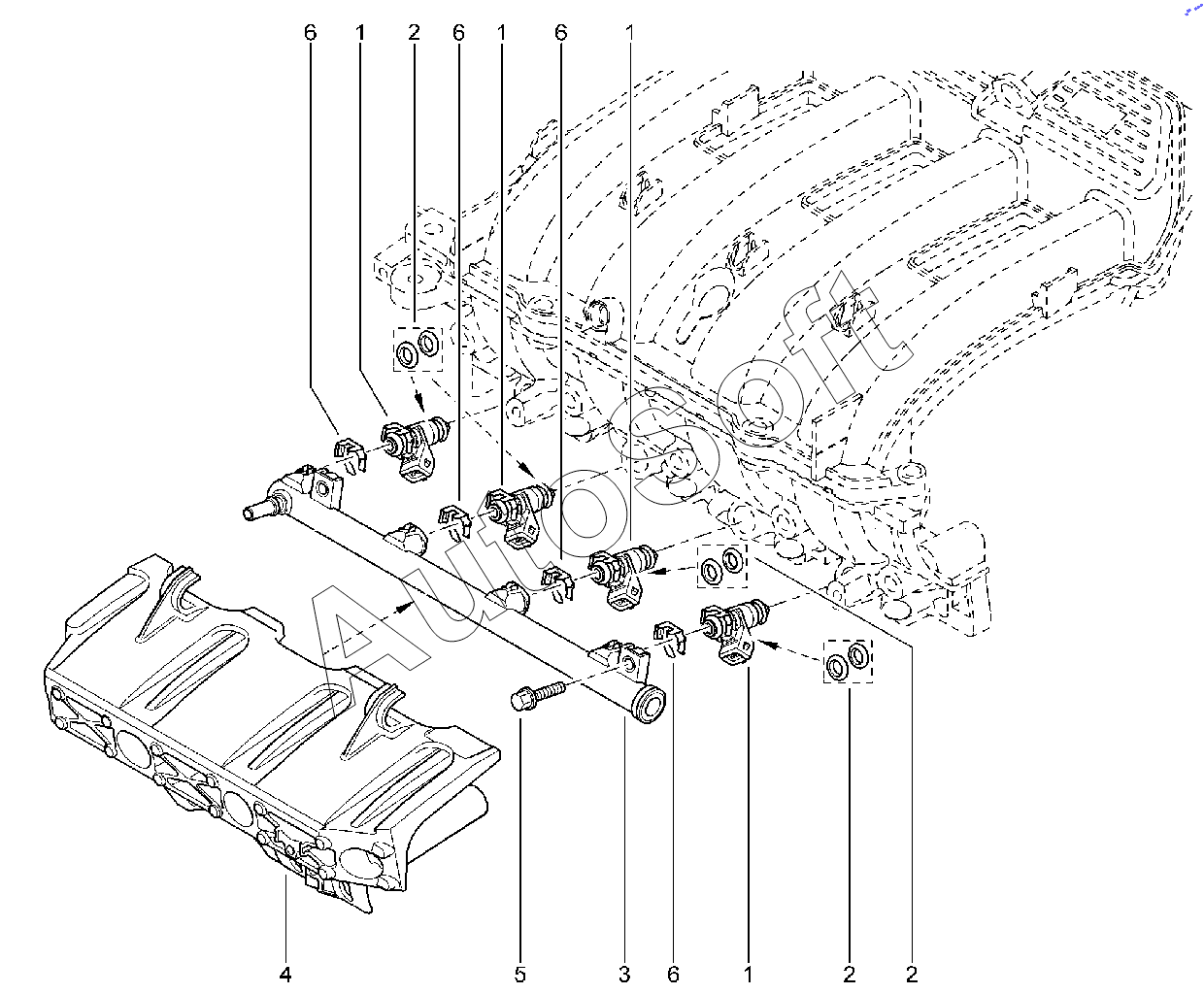 6 1 2 6 1 6 1

AutoSoft

4 5 3 6 1 2 2