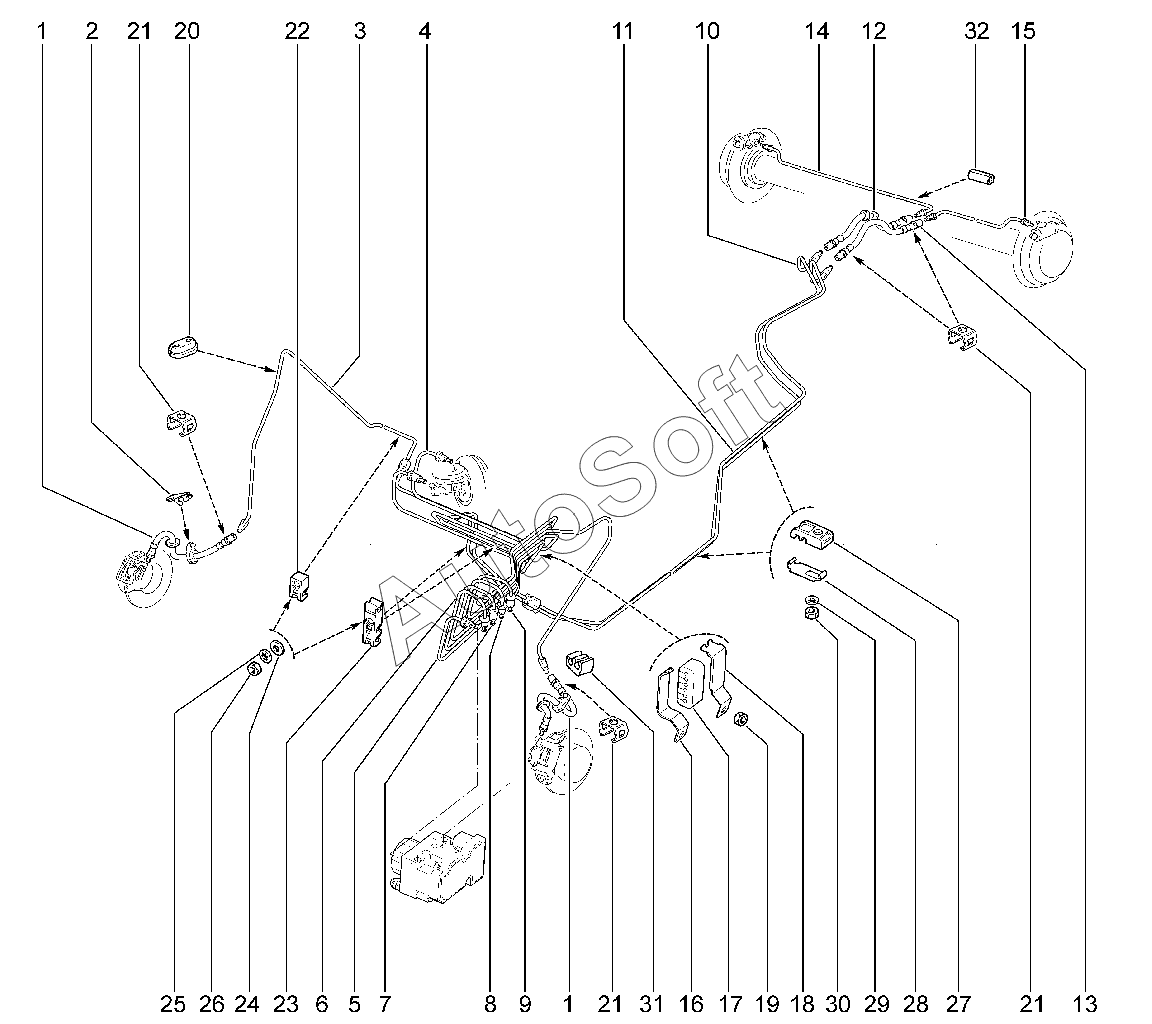 1 2 21 20 22 3 4 11 10 14 12 32 15

AutoSoft

25 26 24 23 6 5 7 8 9 1 21 31 16 17 19 18 30 29 28 27 21 13