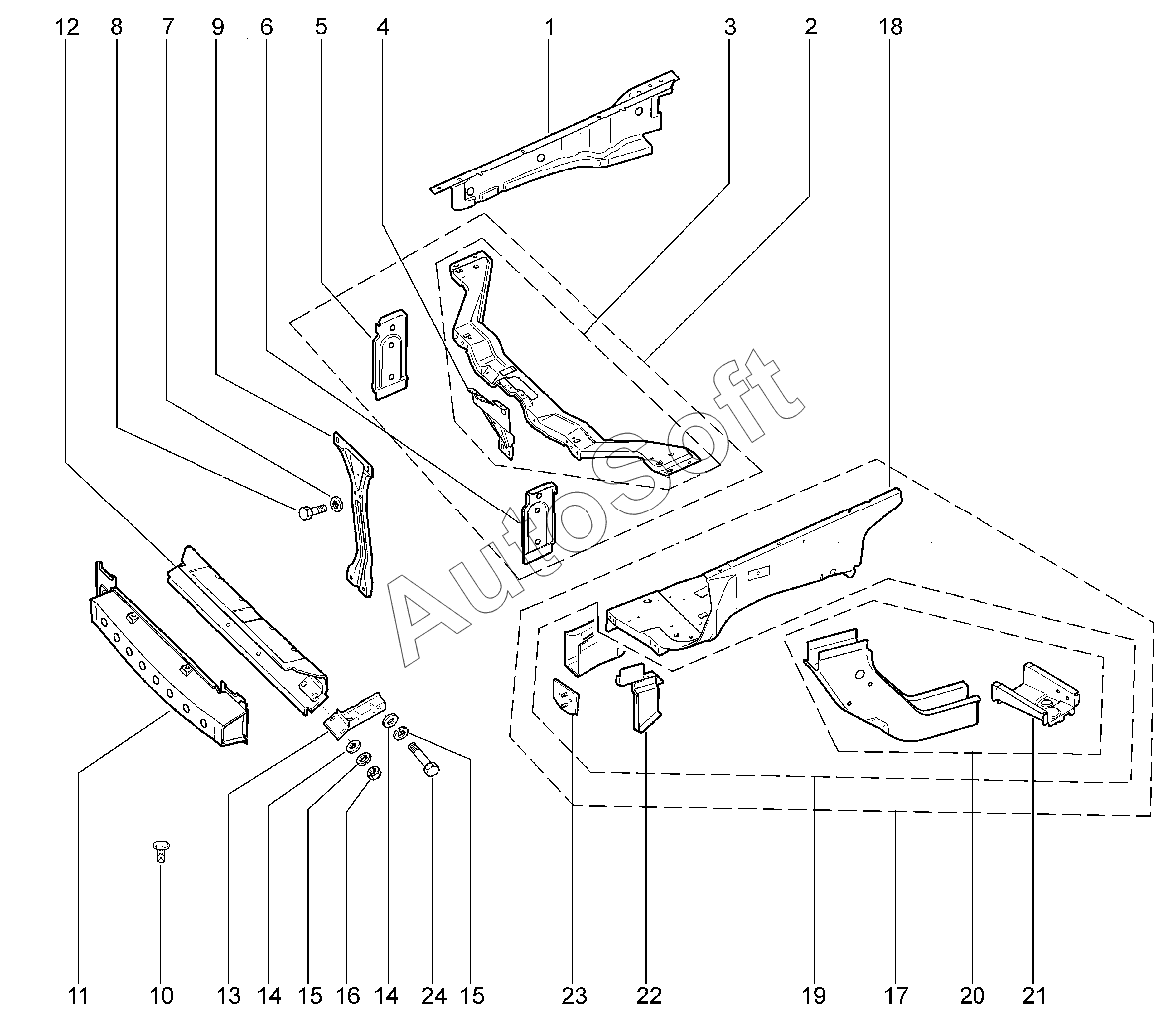 12 8 7 9 6 5 4 1 3 2 18

AutoSoft

11 10 13 14 15 16 14 24 15 23 22 19 17 20 21