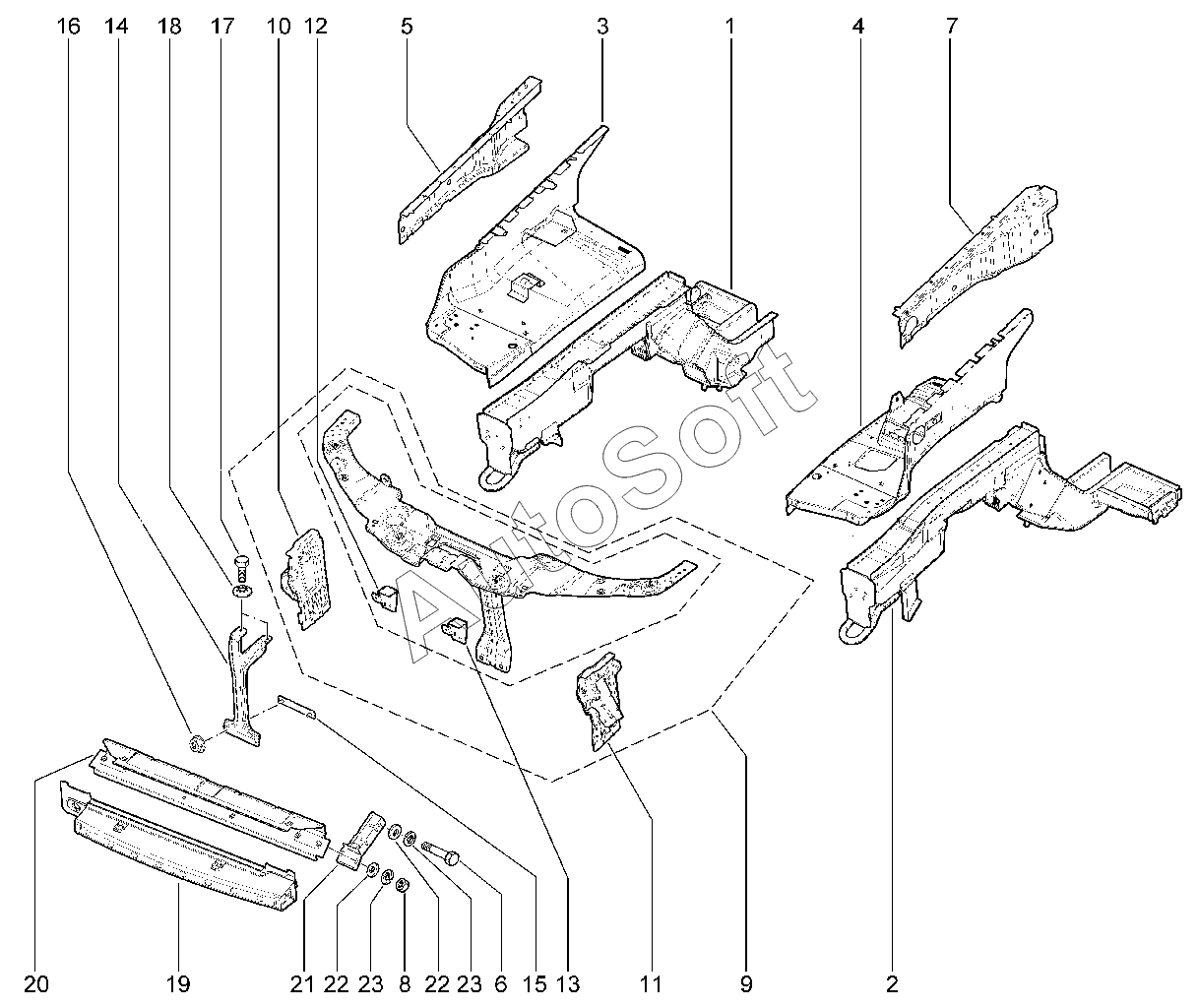 16 14 18 17 10 12 5 3 1 4 7

AutoSoft

20 19 21 22 23 8 22 23 6 15 13 11 9 2