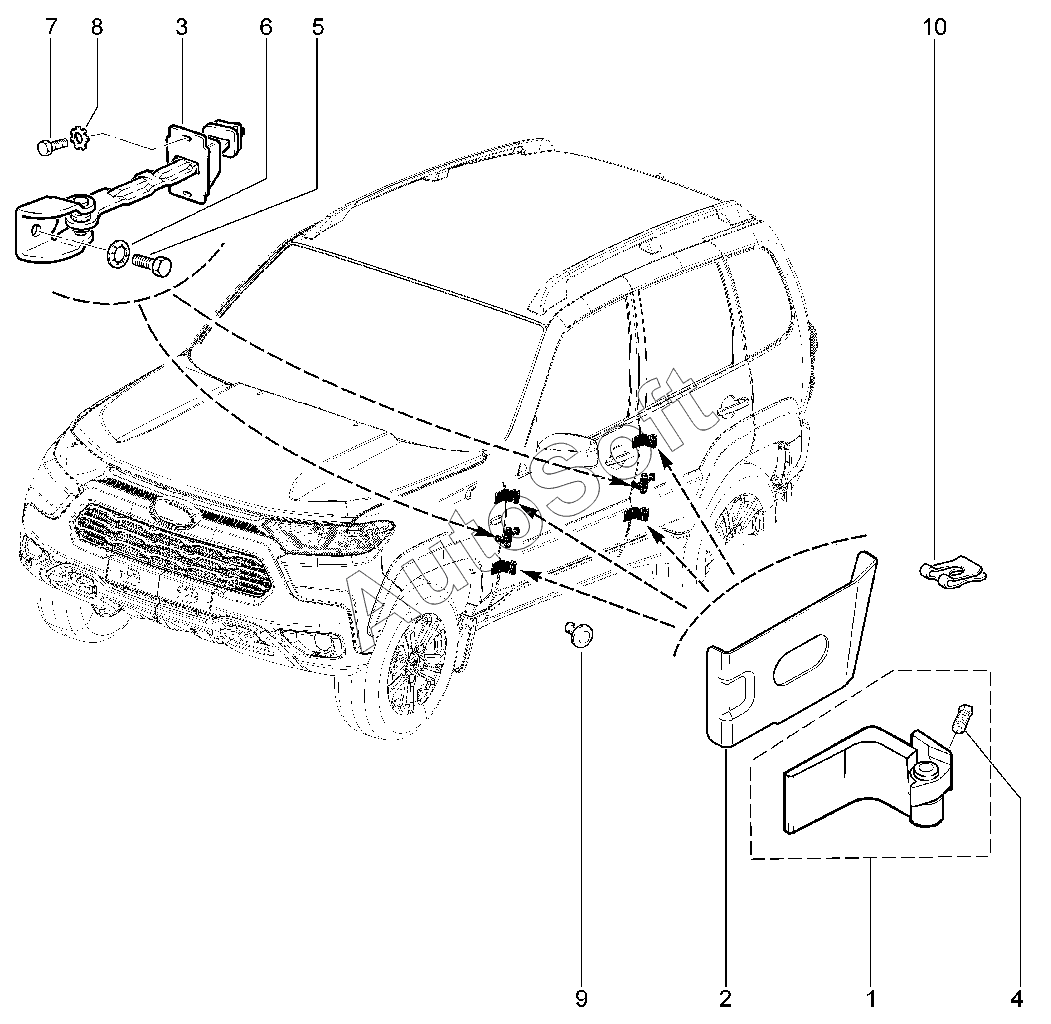 7 8 3 6 5

10

AutoSoft

9 2 1 4