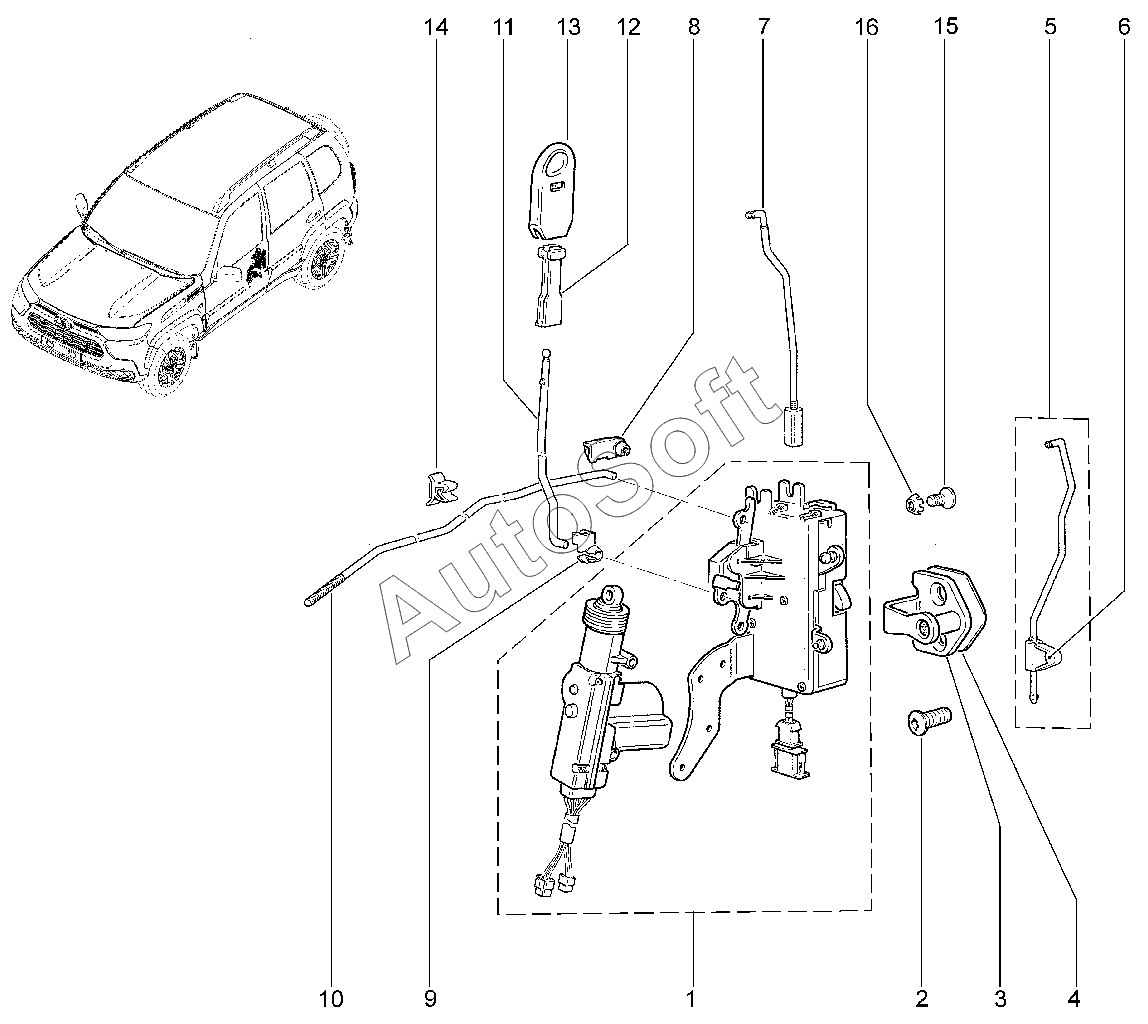 14 11 13 12 8 7 16 15 5 6

AutoSoft

10 9 1 2 3 4