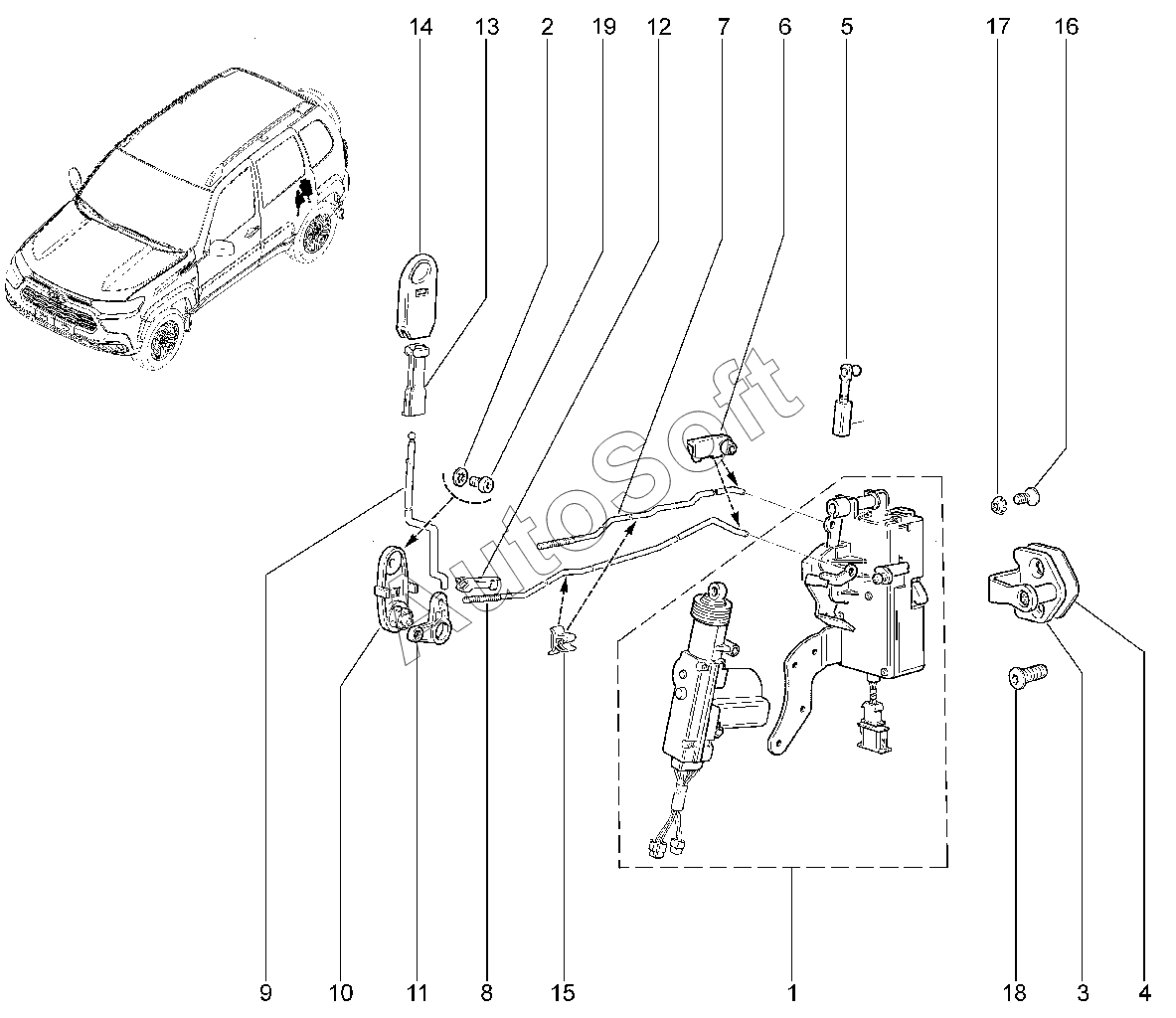 14 13 2 19 12 7 6 5 17 16

AutoSoft

9 10 11 8 15 1 18 3 4