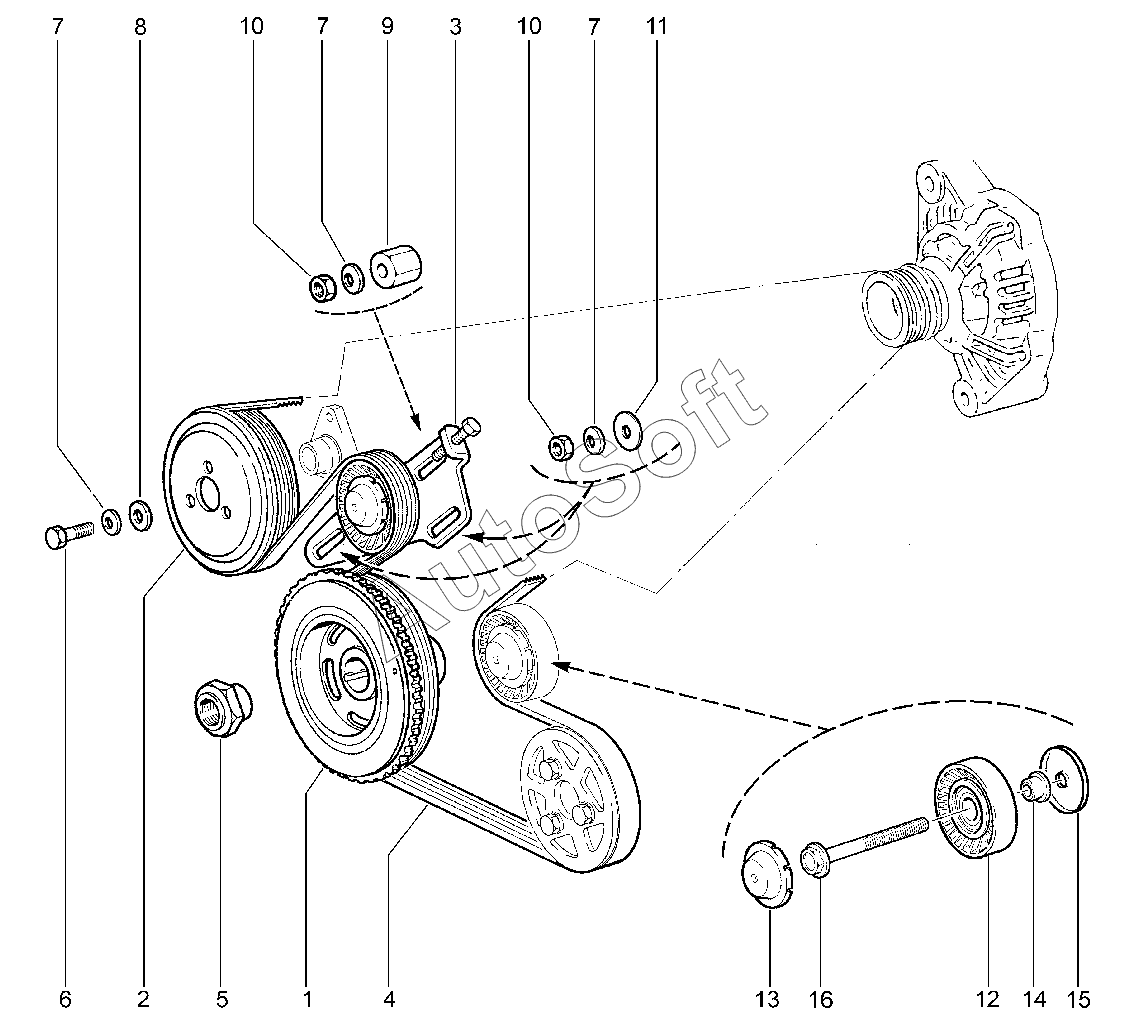 7 8 10 7 9 3 10 7 11

AutoSoft

6 2 5 1 4 13 16 12 14 15