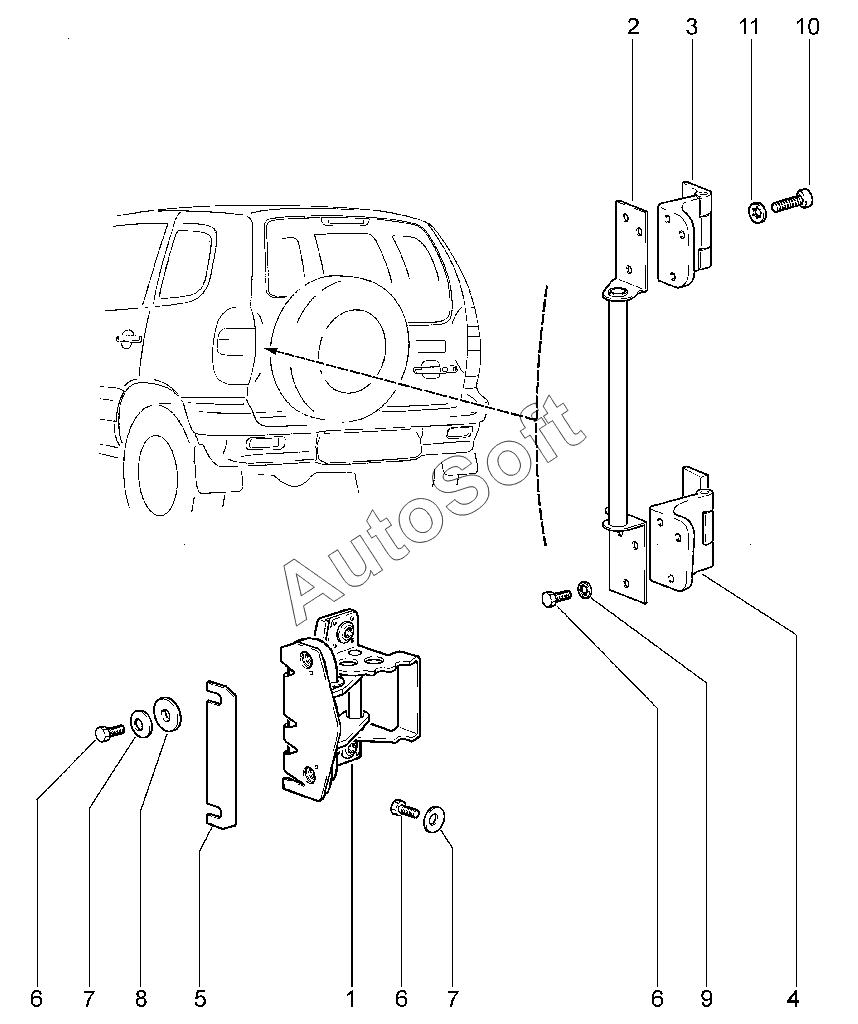 2 3 11 10

AutoSoft

6 7 8 5 1 6 7 6 9 4