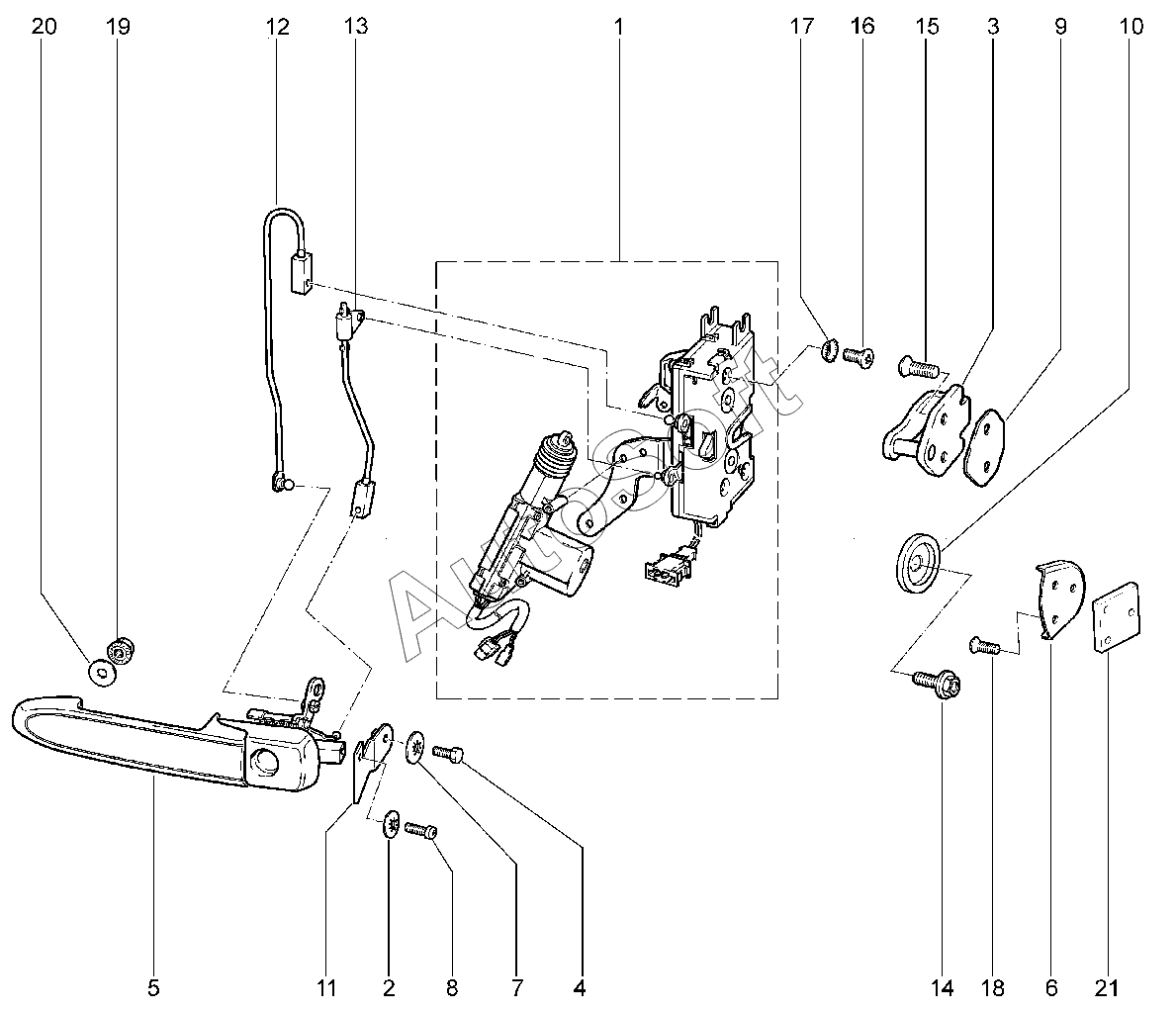 20 19 12 13 1 17 16 15 3 9 10

AutoSoft

5 11 2 8 7 4 14 18 6 21