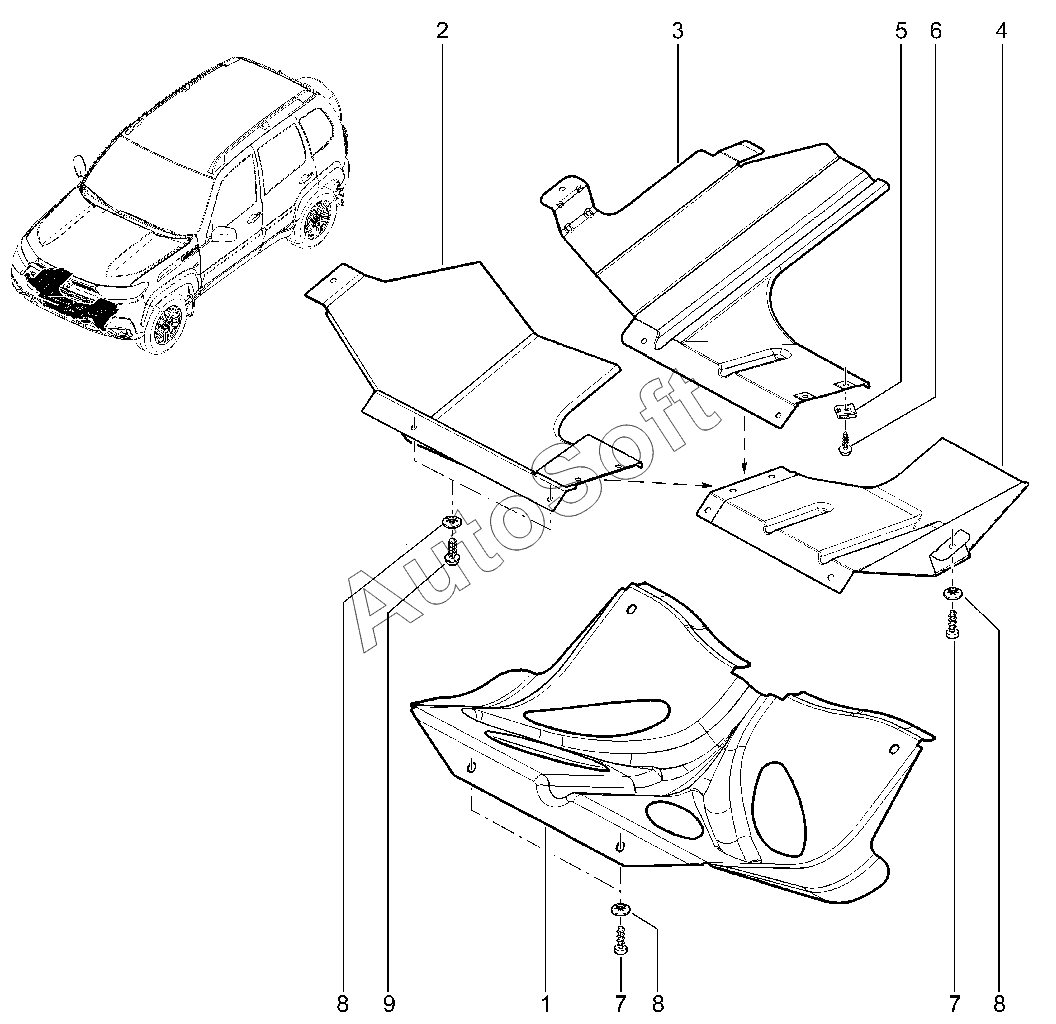 2
3
5
6
4
AutoSoft
8
9
1
7
8
7
8