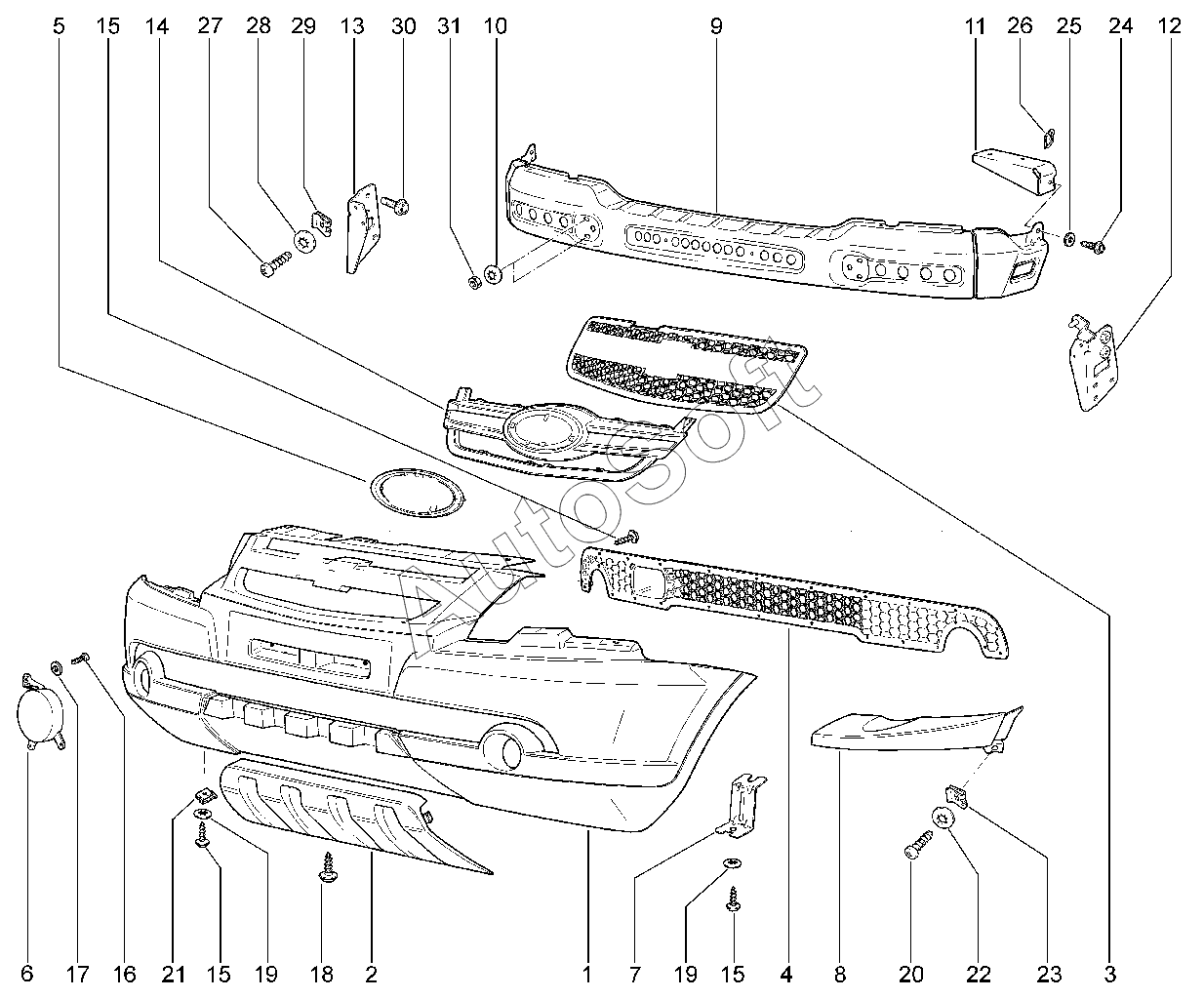 5 15 14 27 28 29 13 30 31 10 9 11 26 25 24 12

AutoSoft

6 17 16 21 15 19 18 2 1 7 19 15 4 8 20 22 23 3