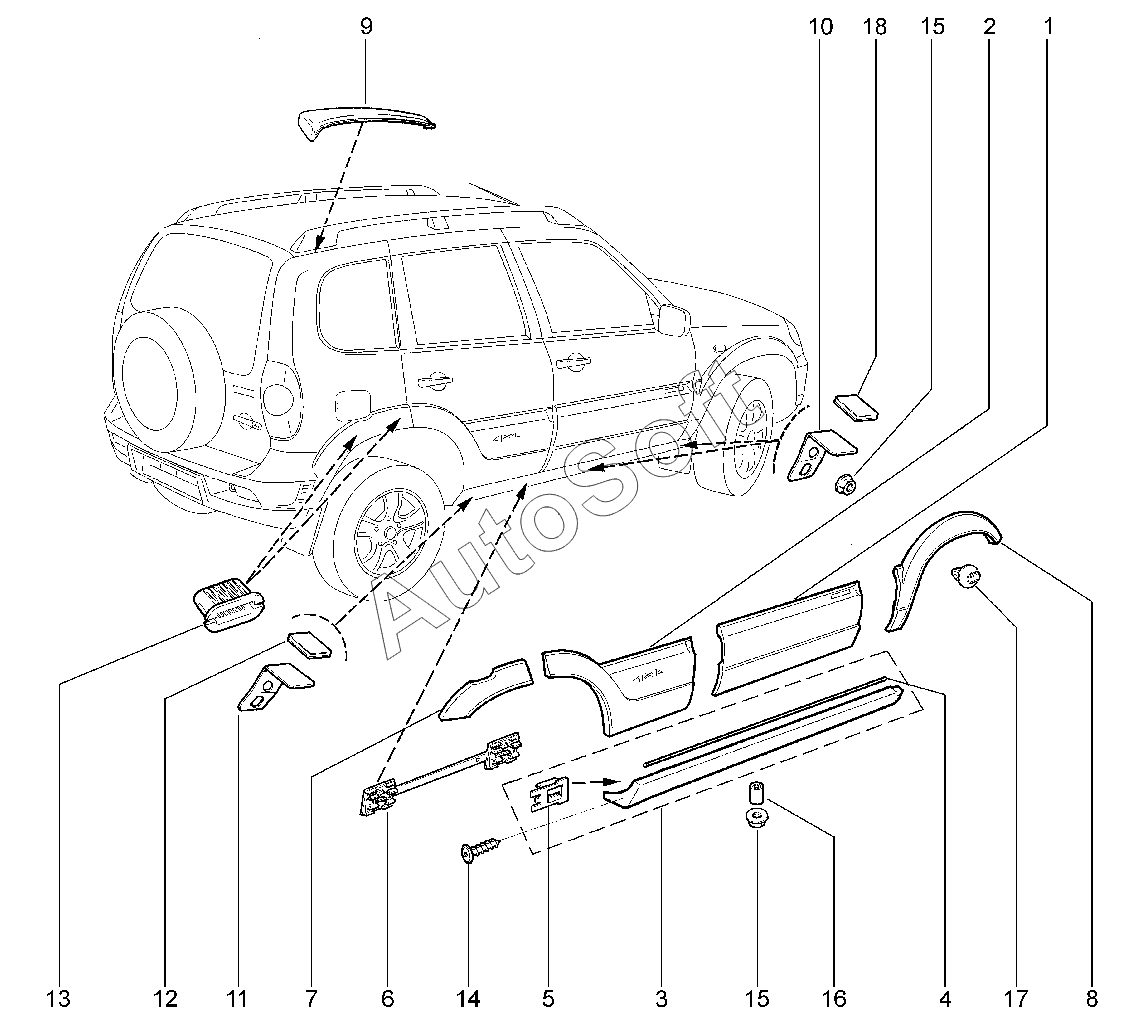 9

10 18 15 2 1

AutoSoft

13 12 11 7 6 14 5 3 15 16 4 17 8