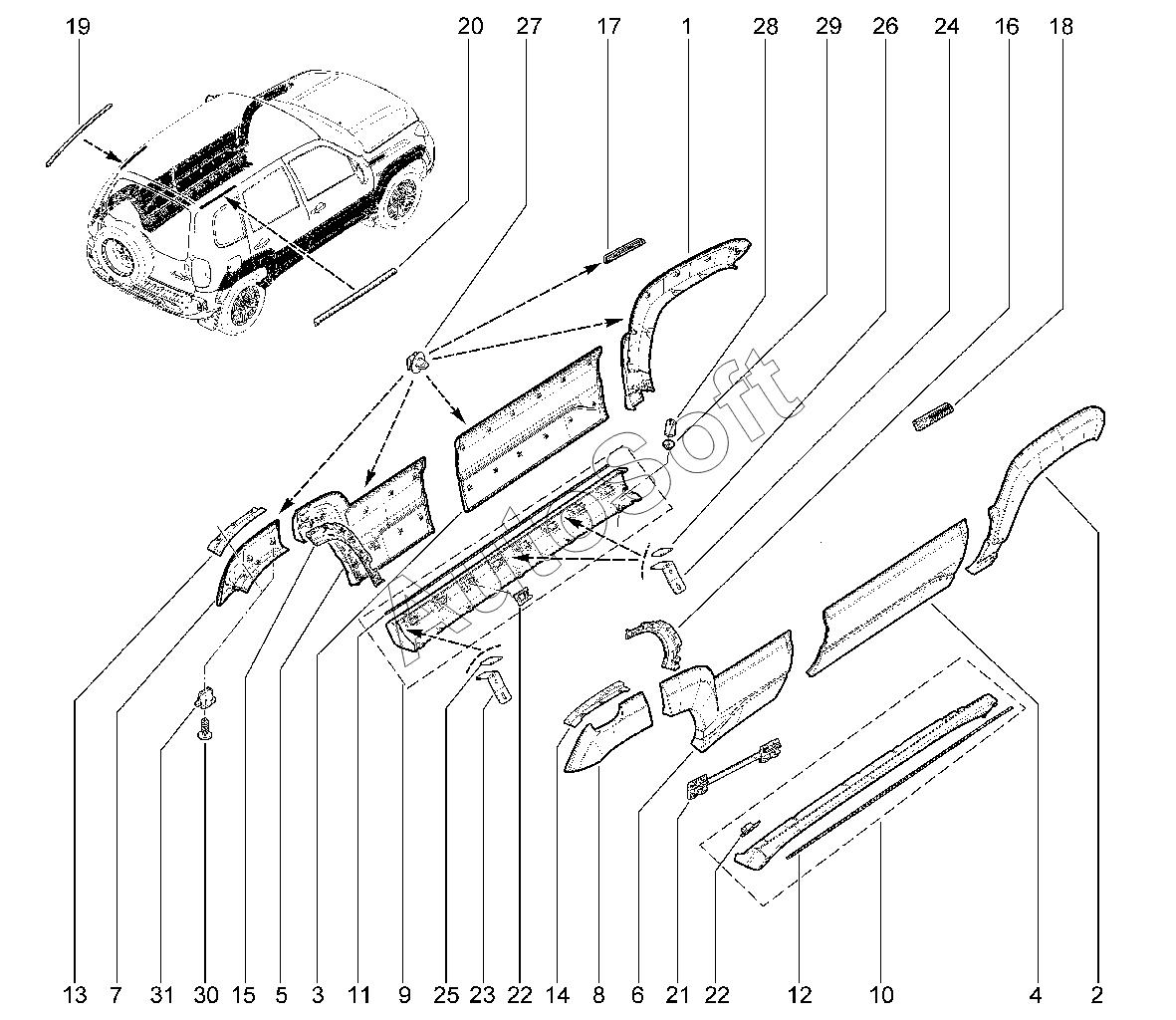 19 20 27 17 1 28 29 26 24 16 18

AutoSoft

13 7 31 30 15 5 3 11 9 25 23 22 14 8 6 21 22 12 10 4 2