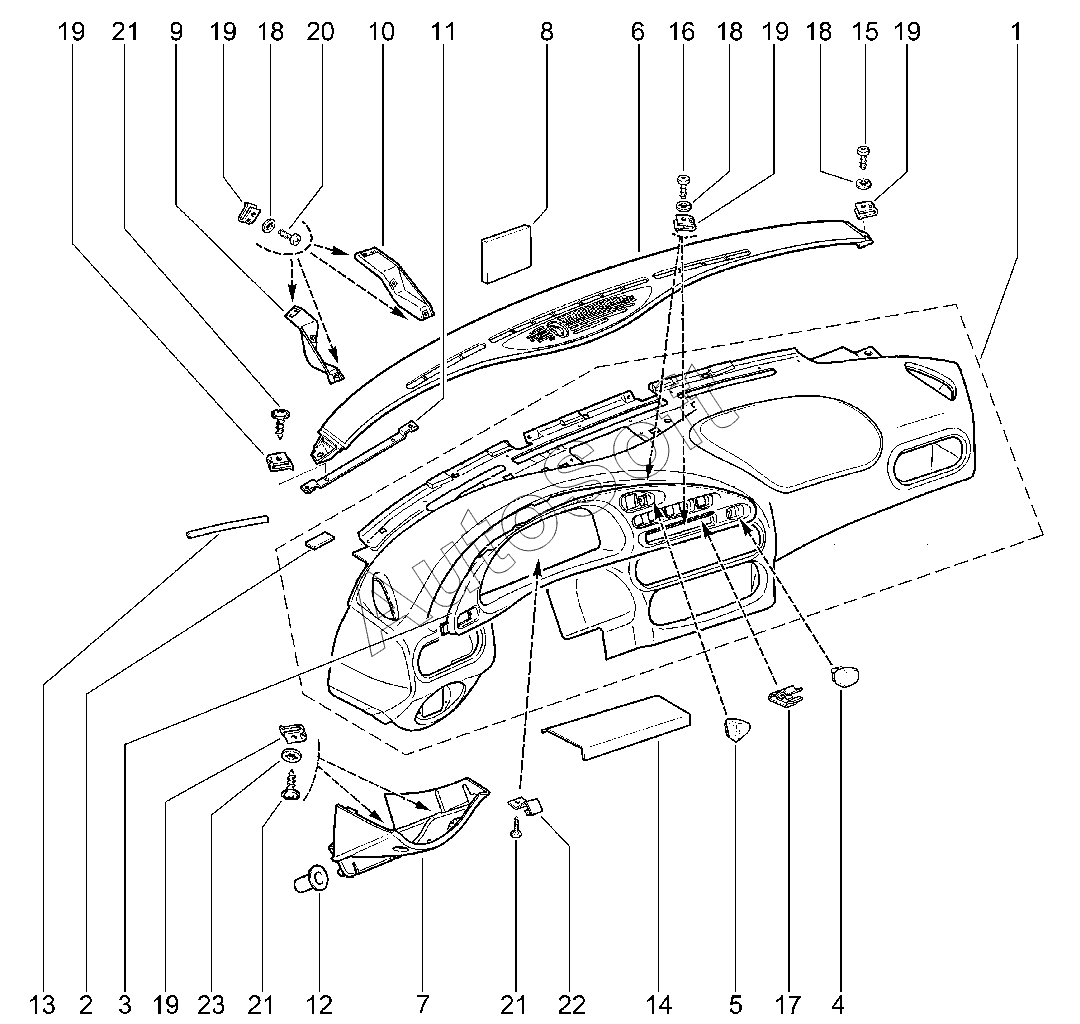 19 21 9 19 18 20 10 11 8 6 16 18 19 18 15 19 1

AutoSoft

13 2 3 19 23 21 12 7 21 22 14 5 17 4