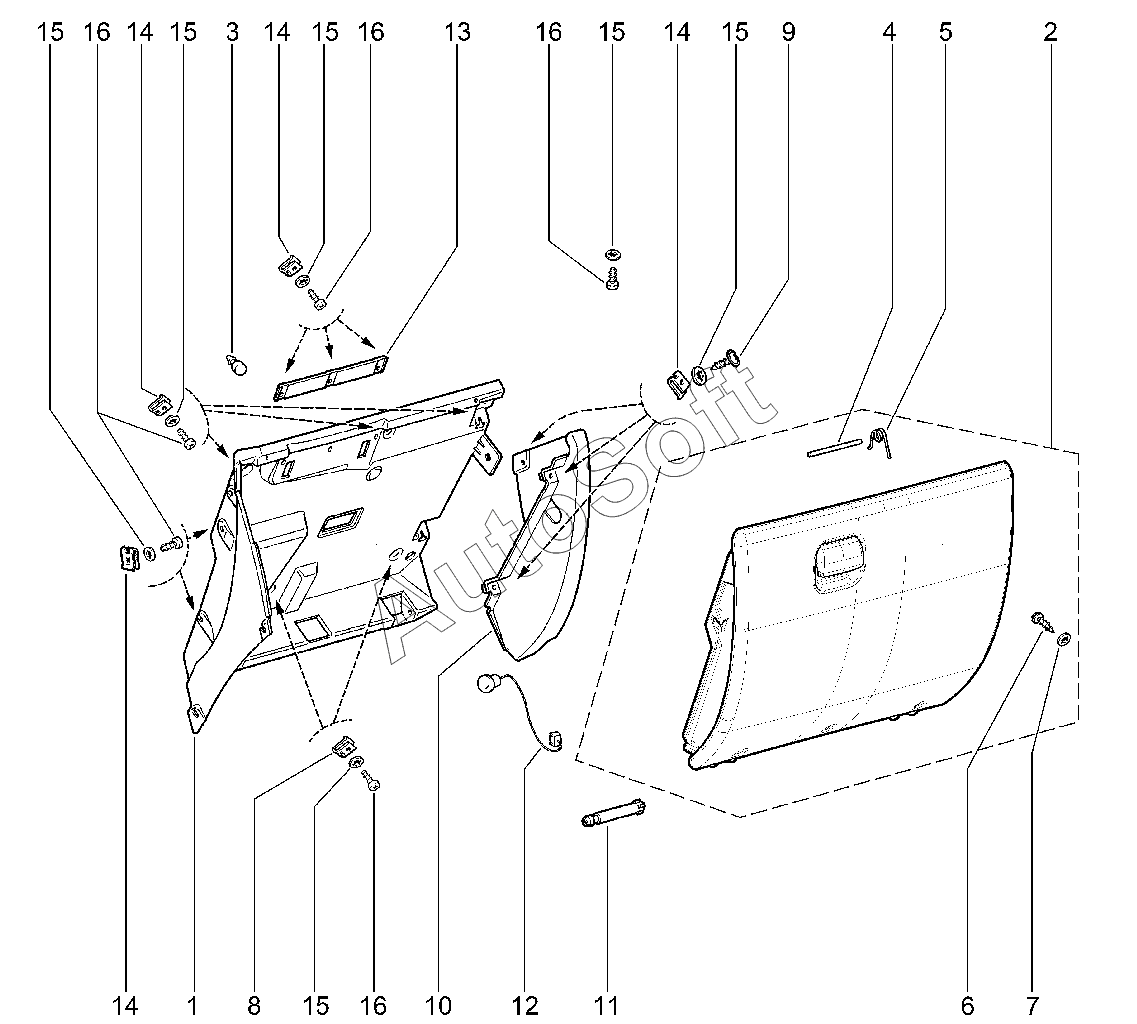 15 16 14 15 3 14 15 16 13 16 15 14 15 9 4 5 2

AutoSoft

14 1 8 15 16 10 12 11 6 7