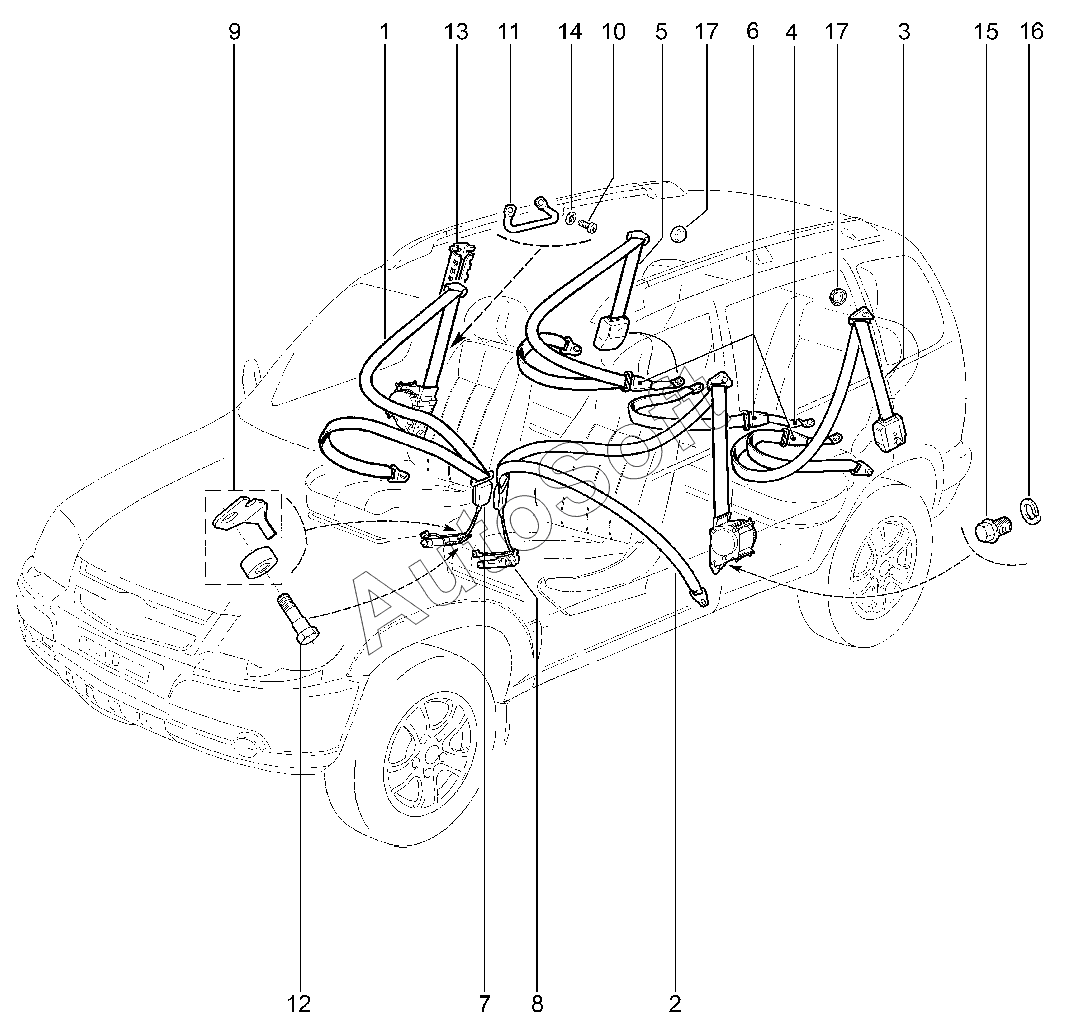 9 1 13 11 14 10 5 17 6 4 17 3 15 16

AutoSoft

12 7 8 2