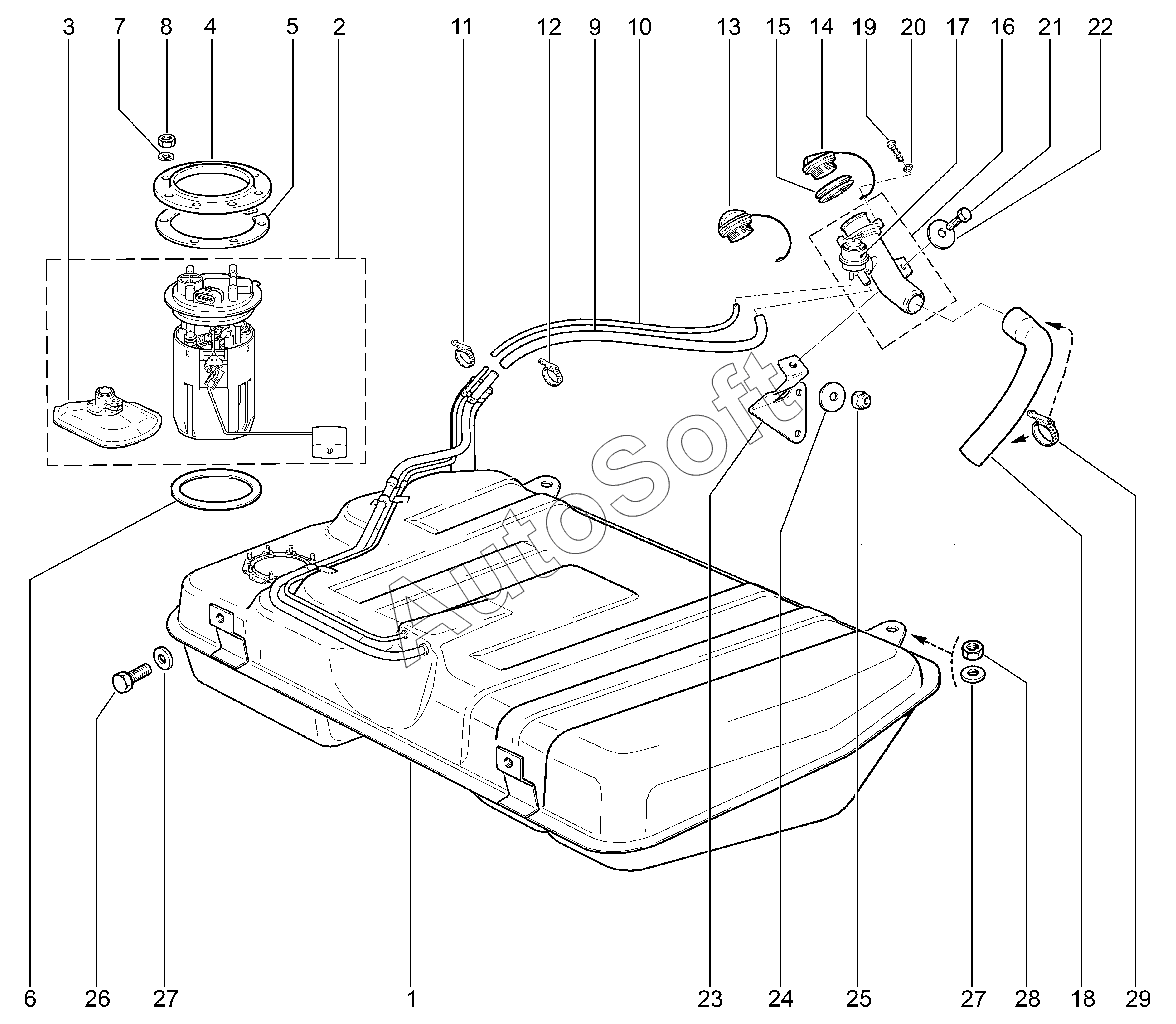 3 7 8 4 5 2 11 12 9 10 13 15 14 19 20 17 16 21 22

AutoSoft

6 26 27 1 23 24 25 27 28 18 29