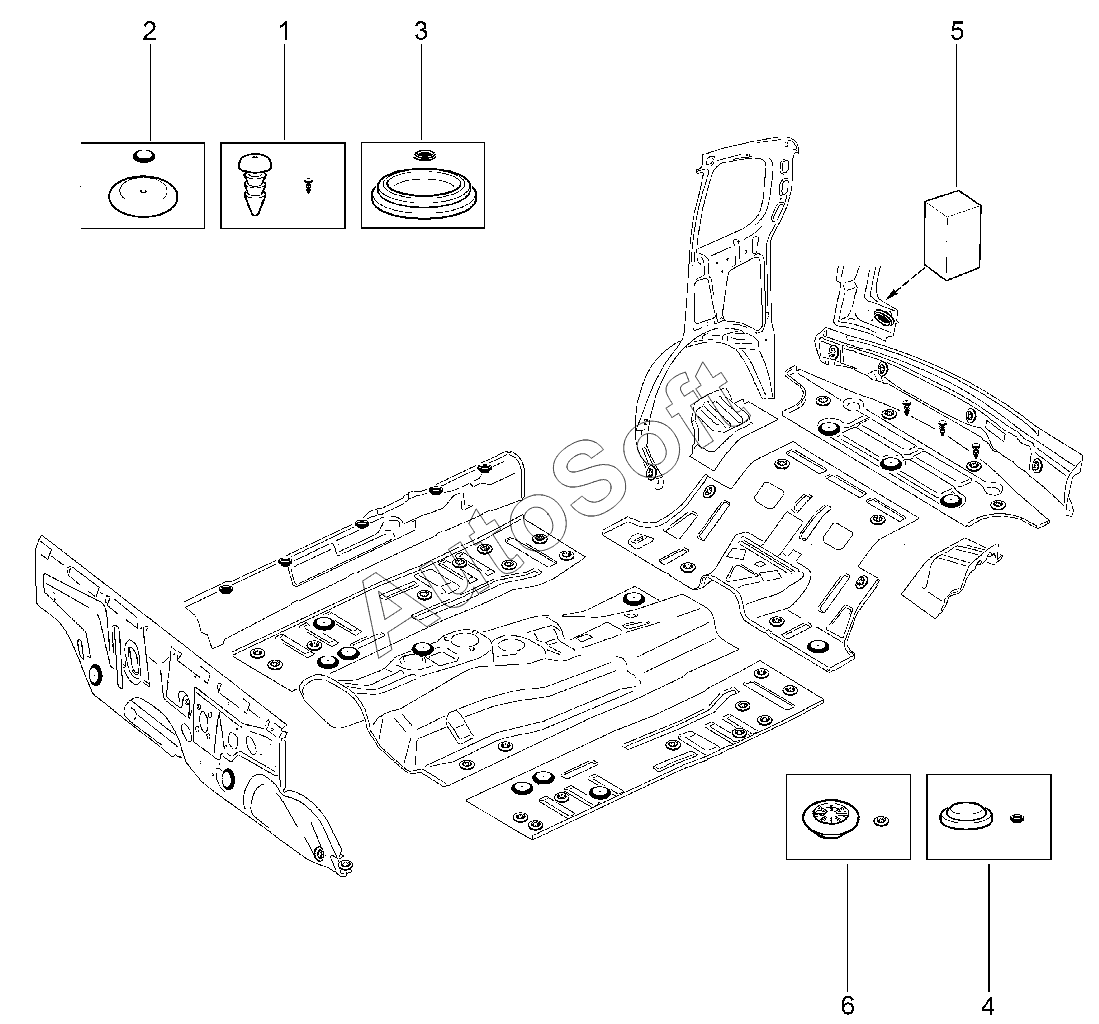 2
1
3
5
AutoSoft
6
4