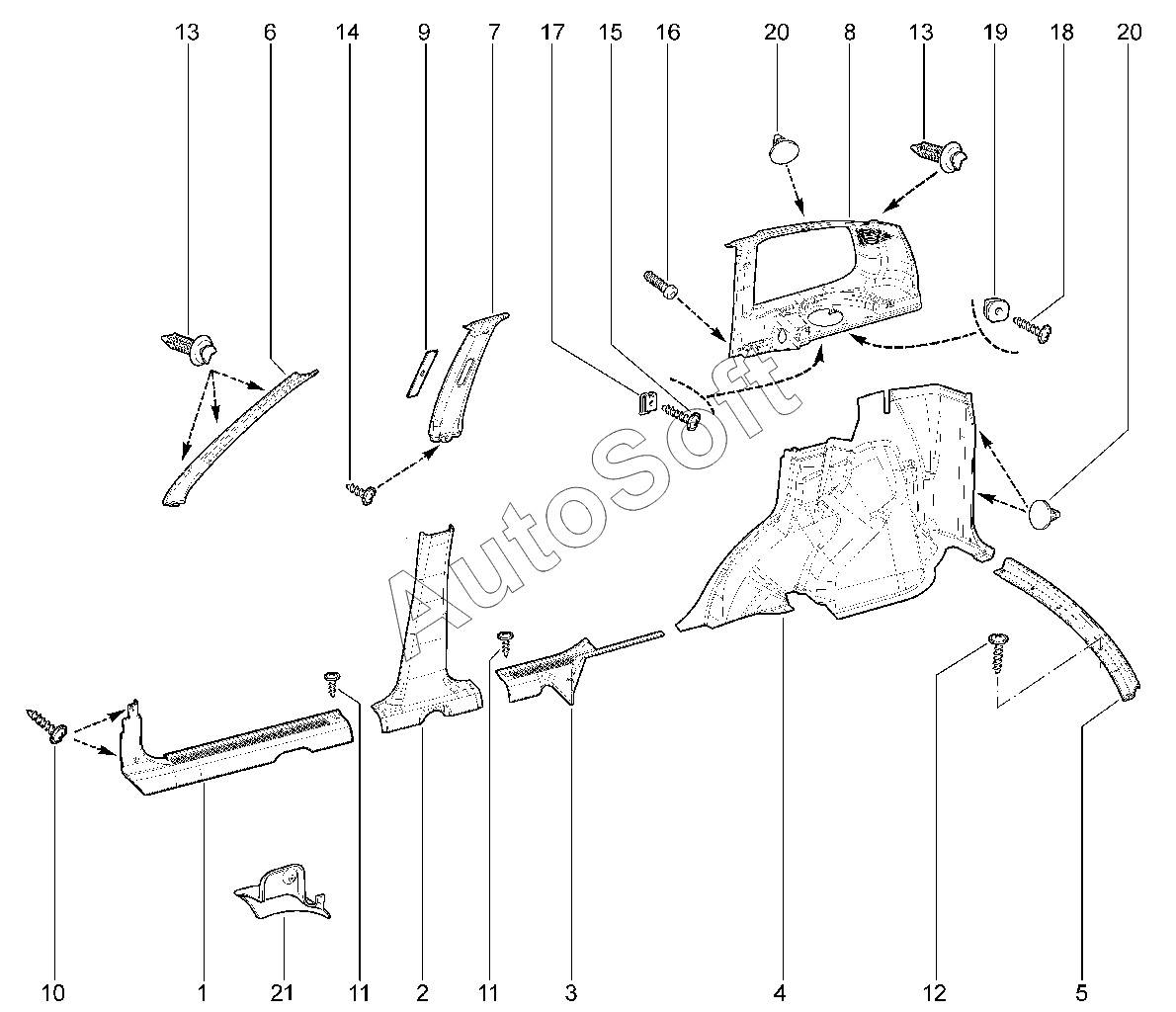 13 6 14 9 7 17 15 16 20 8 13 19 18 20

AutoSoft

10 1 21 11 2 11 3 4 12 5