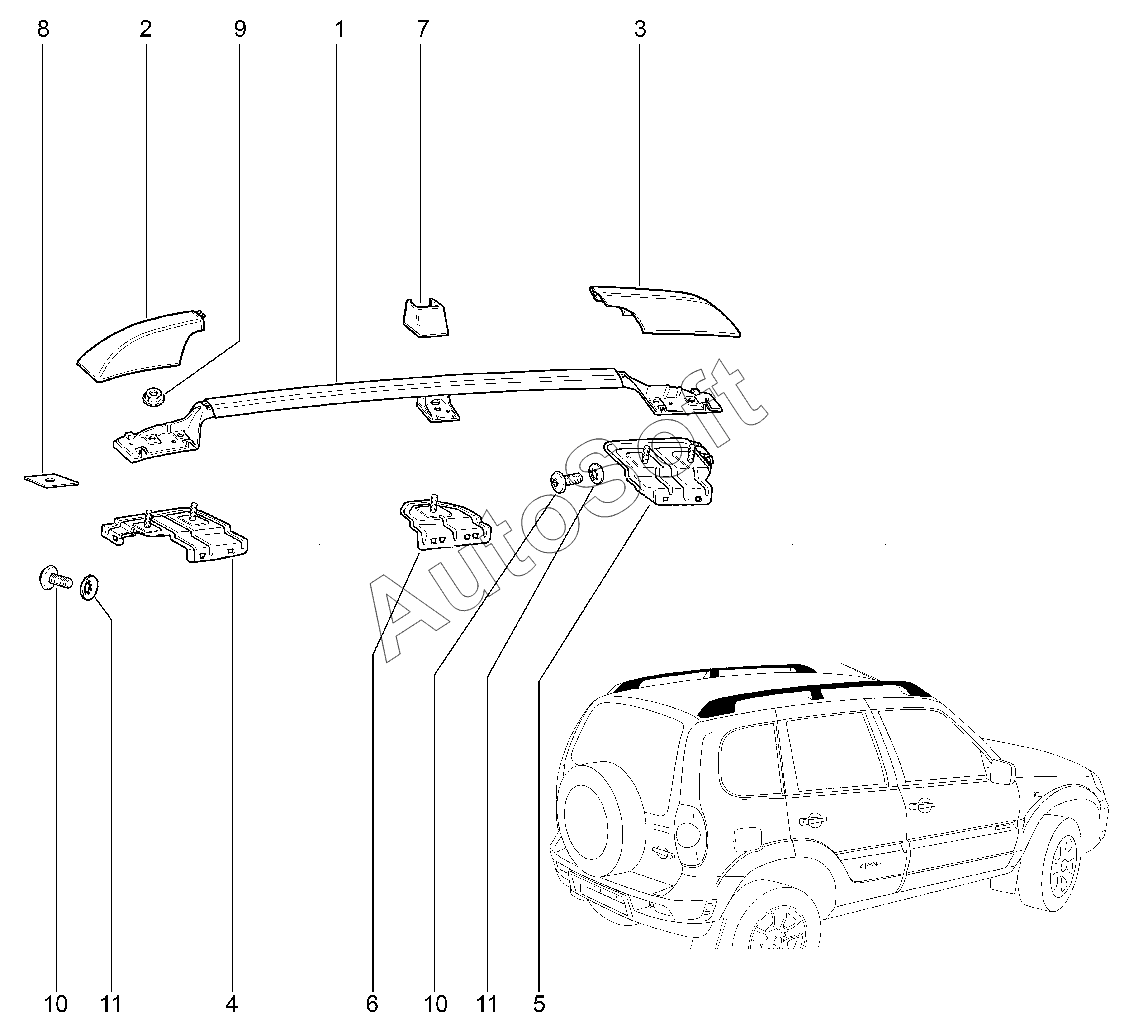 8 2 9 1 7 3

AutoSoft

10 11 4 6 10 11 5