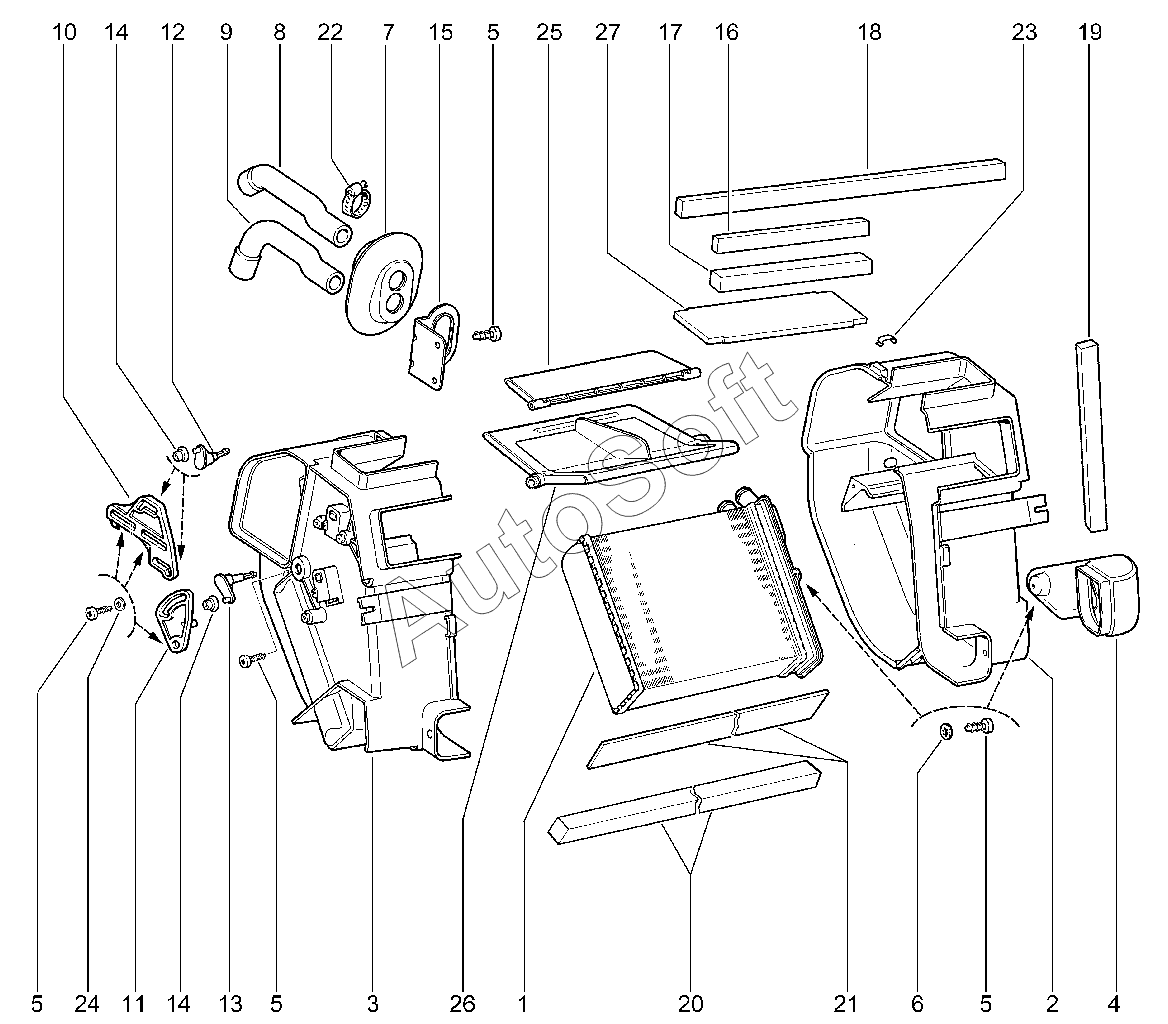 10 14 12 9 8 22 7 15 5 25 27 17 16 18 23 19

AutoSoft

5 24 11 14 13 5 3 26 1 20 21 6 5 2 4