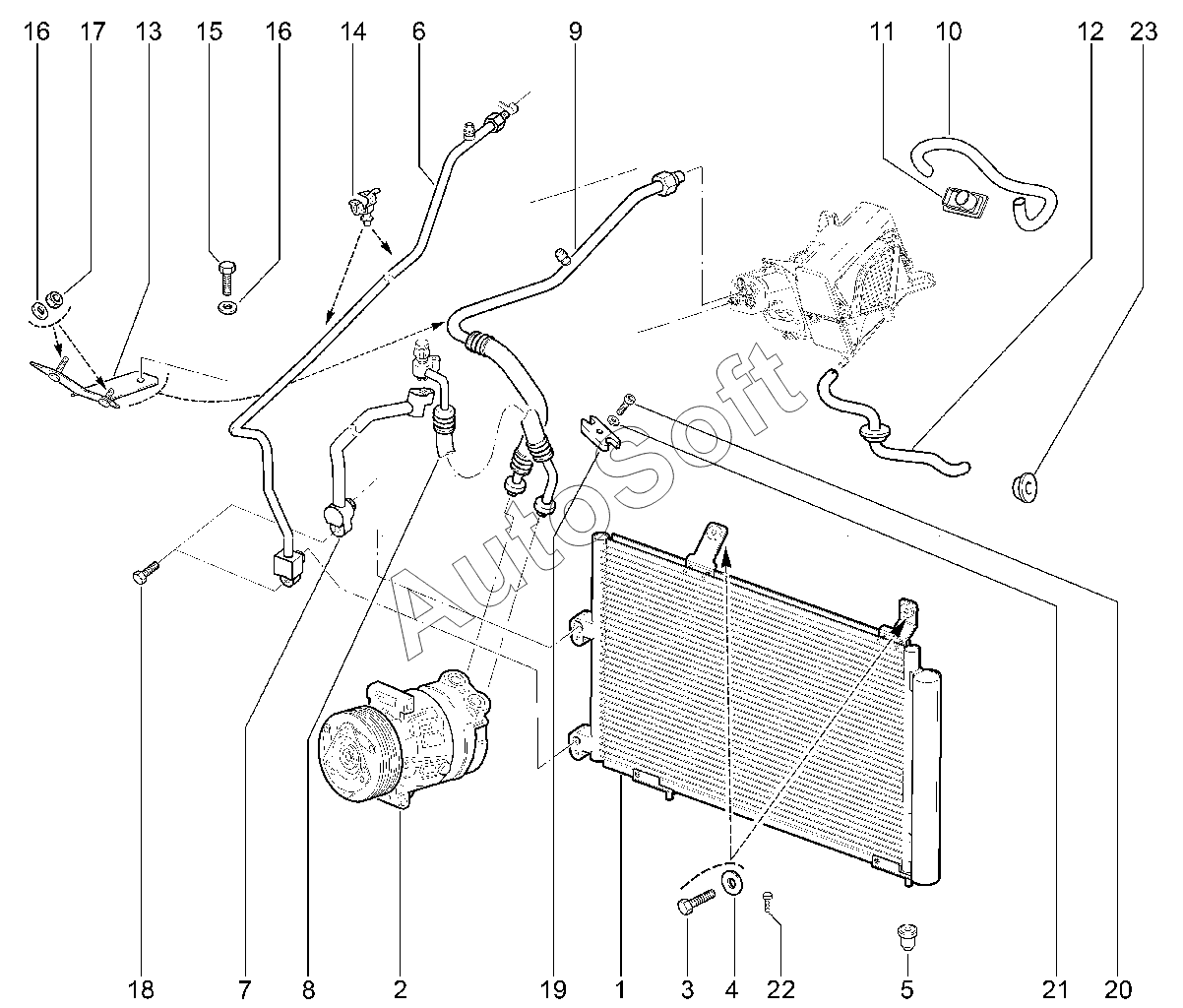 16 17 13 15 16 14 6 9 11 10 12 23

AutoSoft

18 7 8 2 19 1 3 4 22 5 21 20