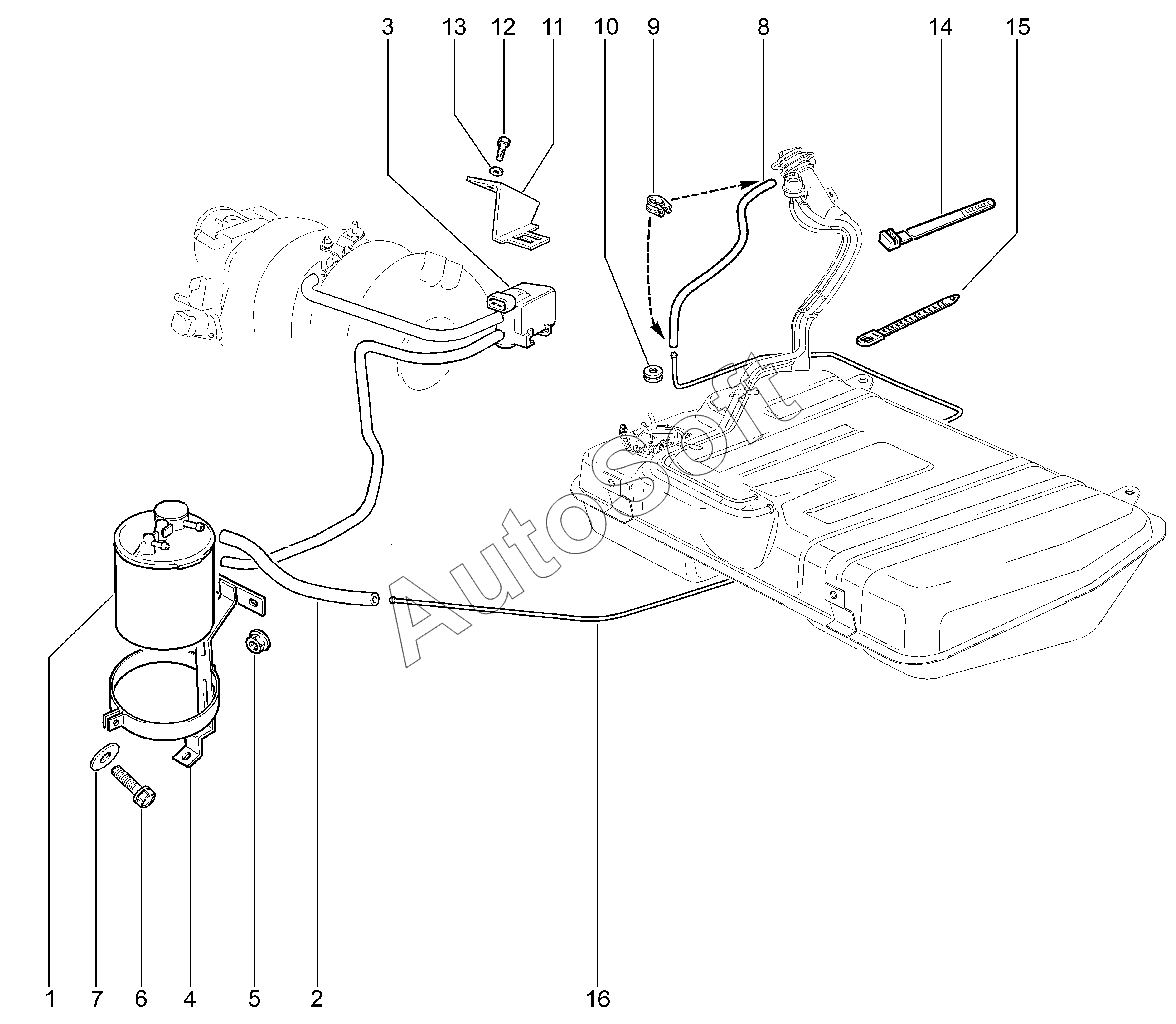 3 13 12 11 10 9 8 14 15

AutoSoft

1 7 6 4 5 2 16