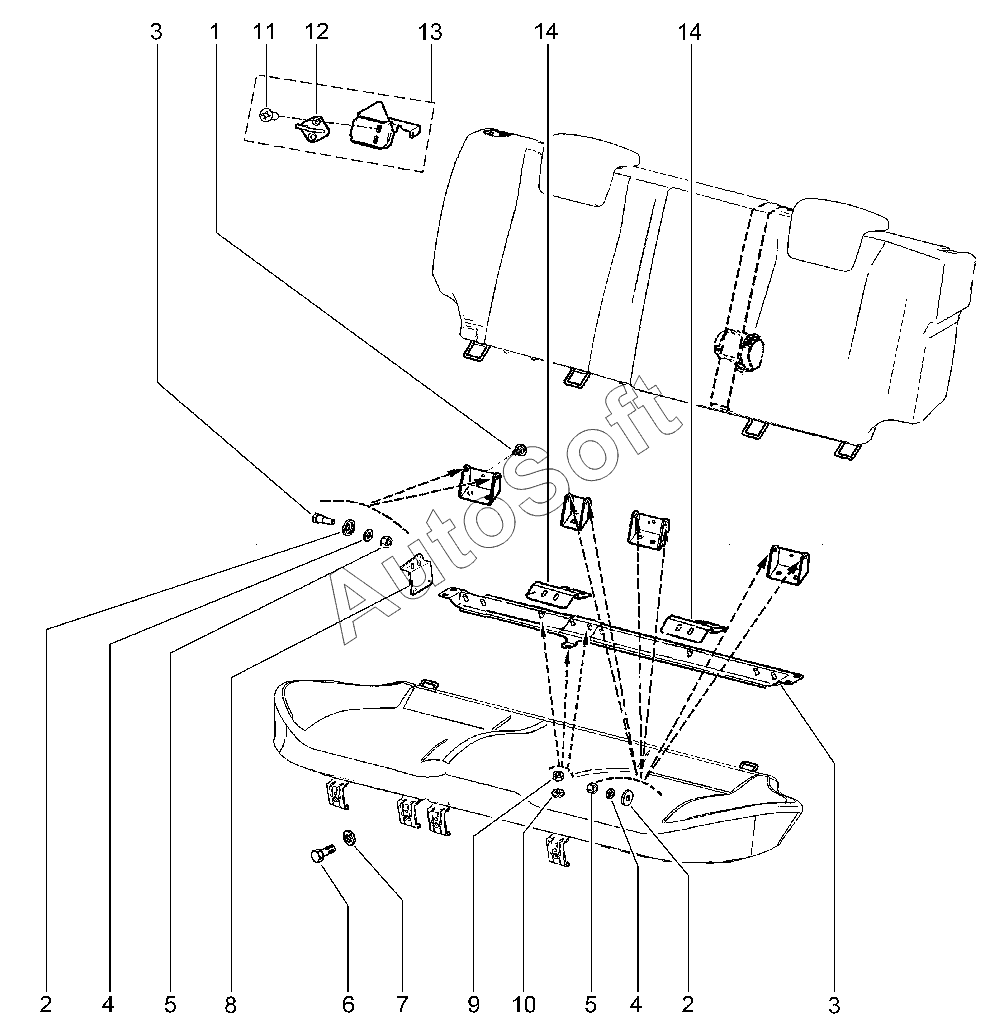 3 1 11 12 13 14 14

AutoSoft

2 4 5 8 6 7 9 10 5 4 2 3