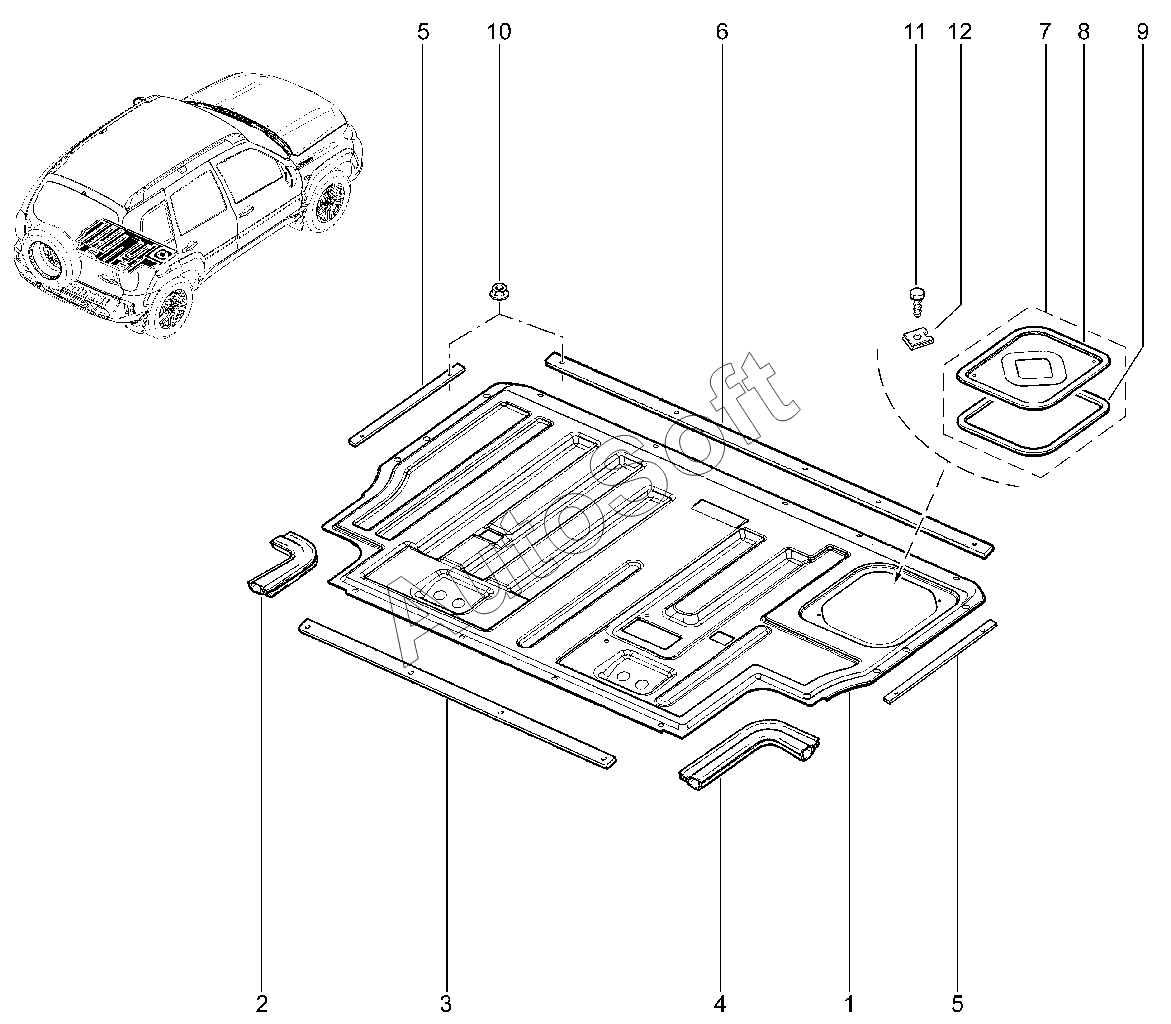 5
10
6
11
12
7
8
9
AutoSoft
2
3
4
1
5