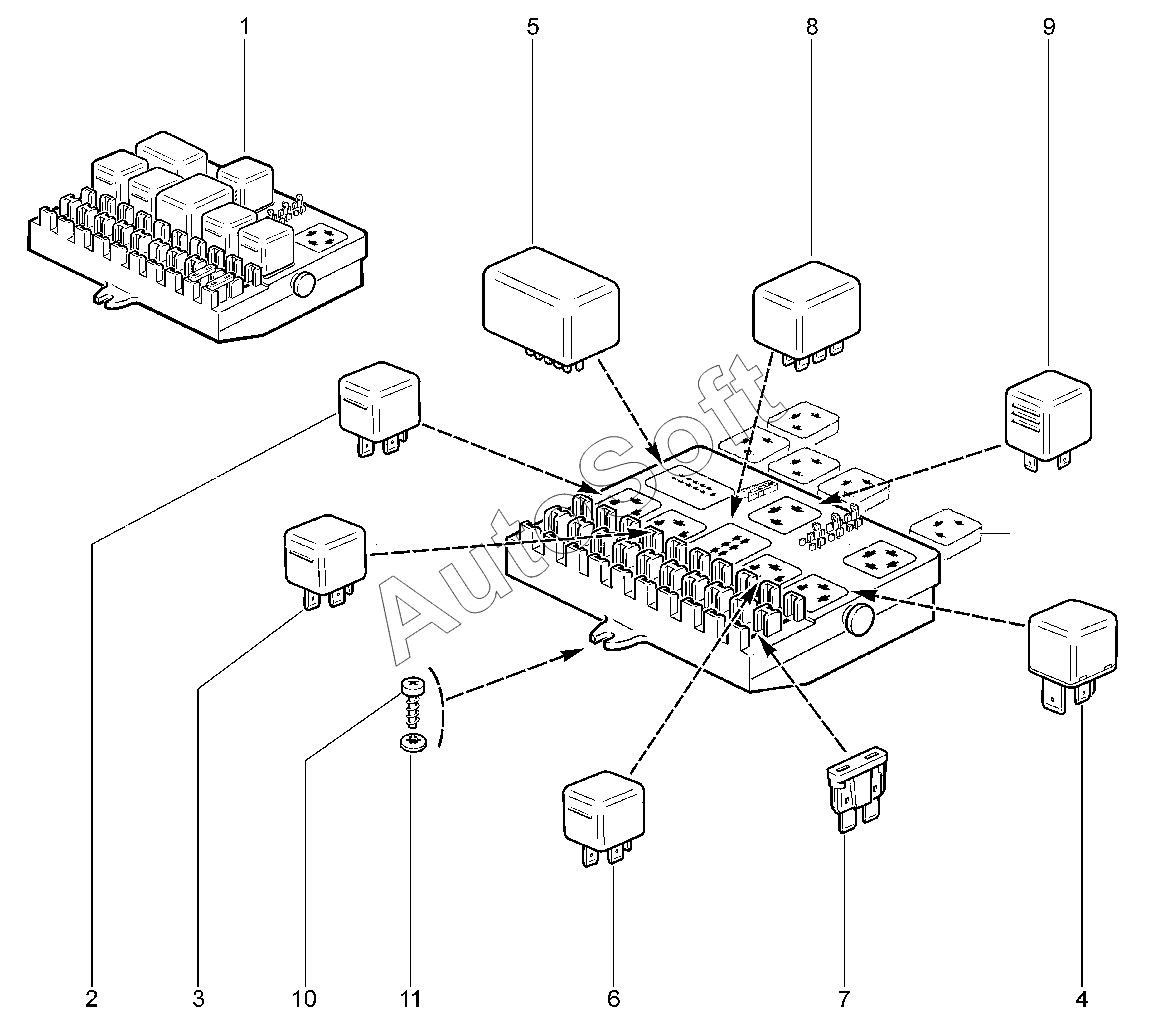 1
5
8
9
AutoSoft
2
3
10
11
6
7
4