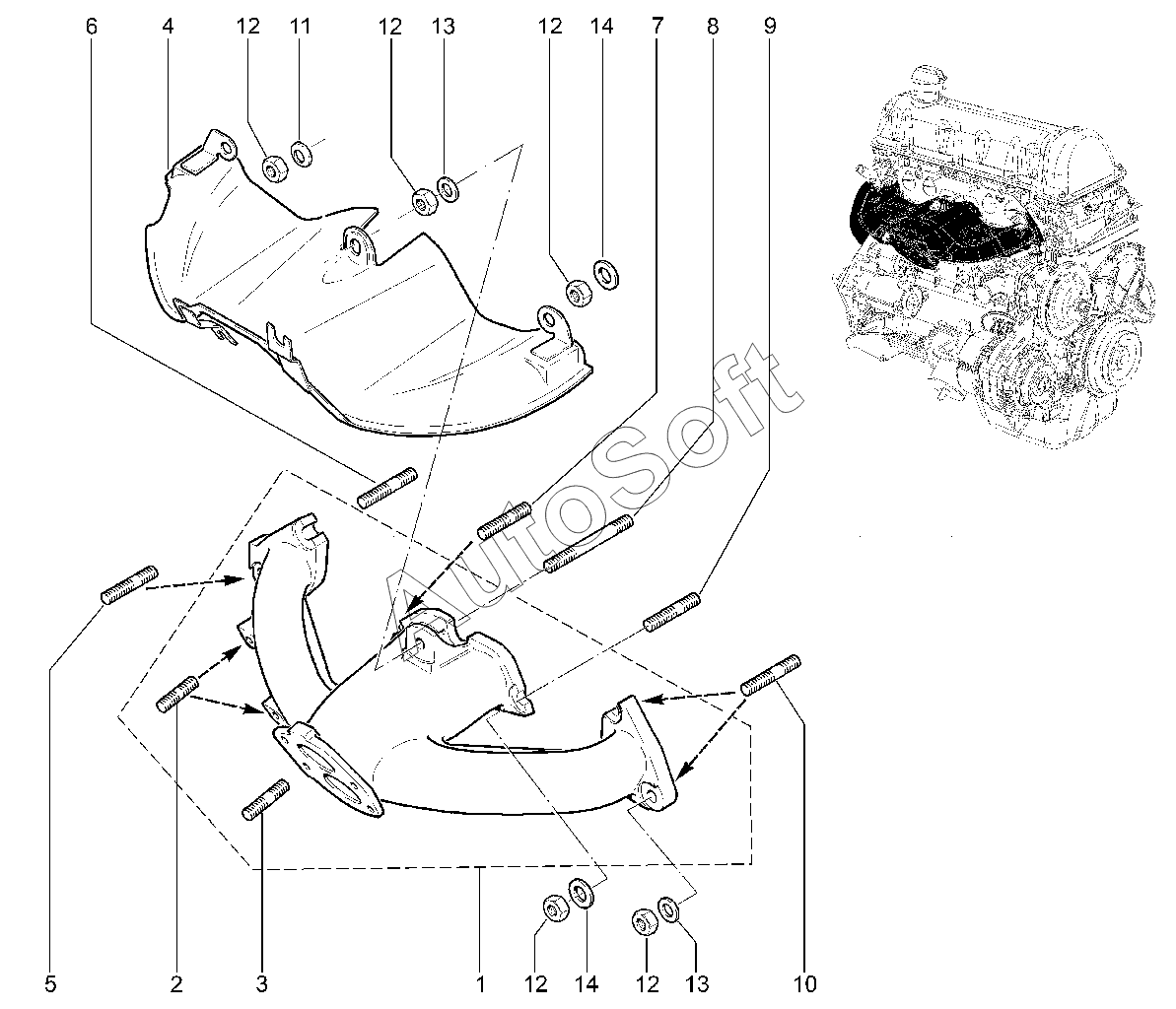 6 4 12 11 12 13 12 14 7 8 9

AutoSoft

5 2 3 1 12 14 12 13 10