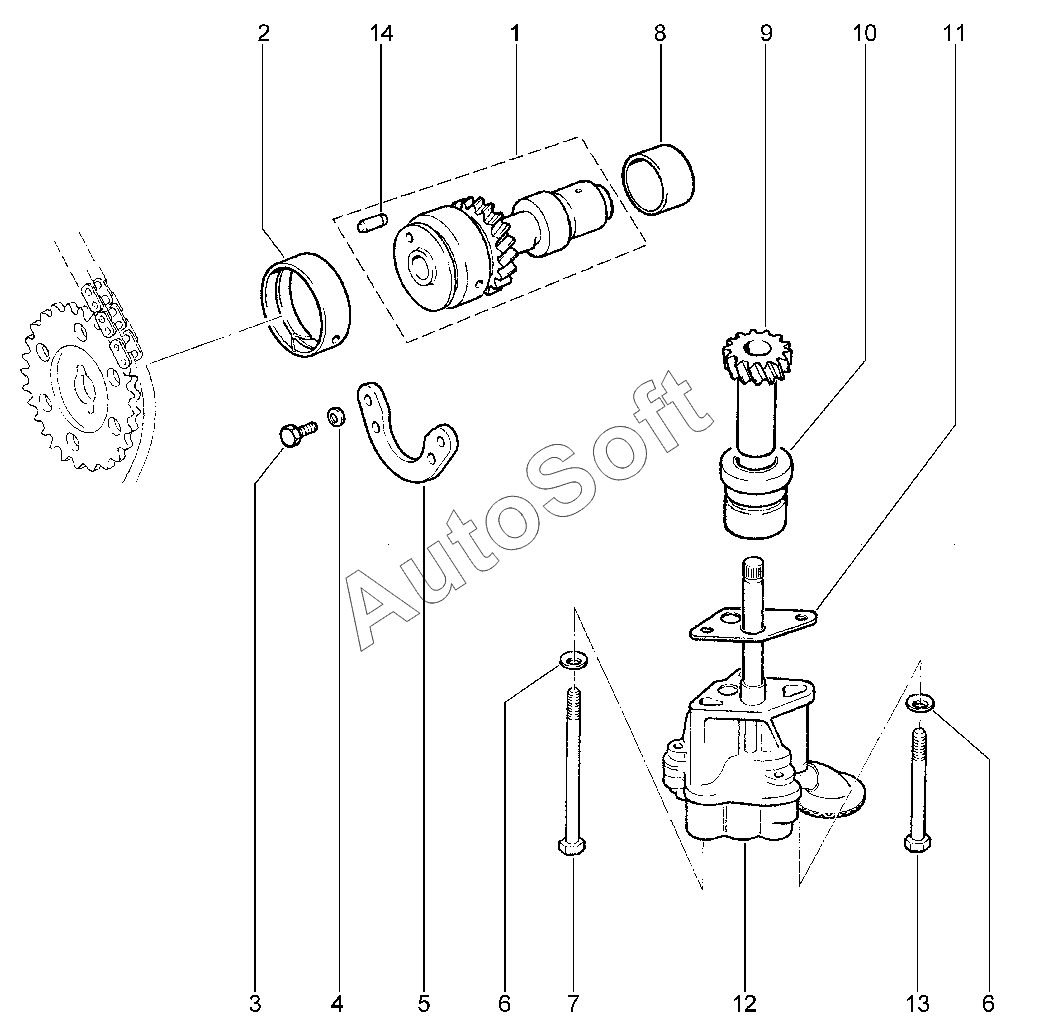 2
14
1
8
9
10
11
AutoSoft
3
4
5
6
7
12
13
6