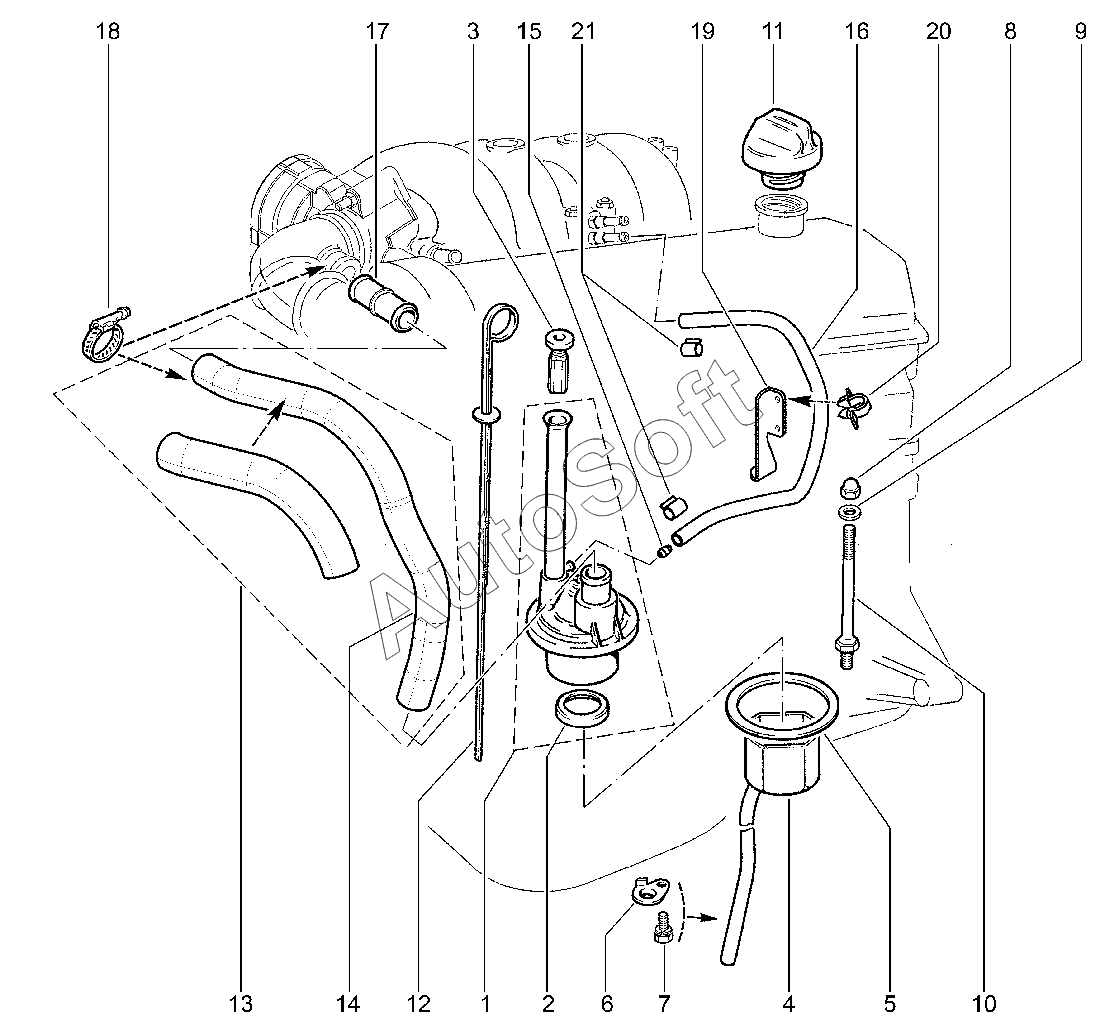 18 17 3 15 21 19 11 16 20 8 9

AutoSoft

13 14 12 1 2 6 7 4 5 10