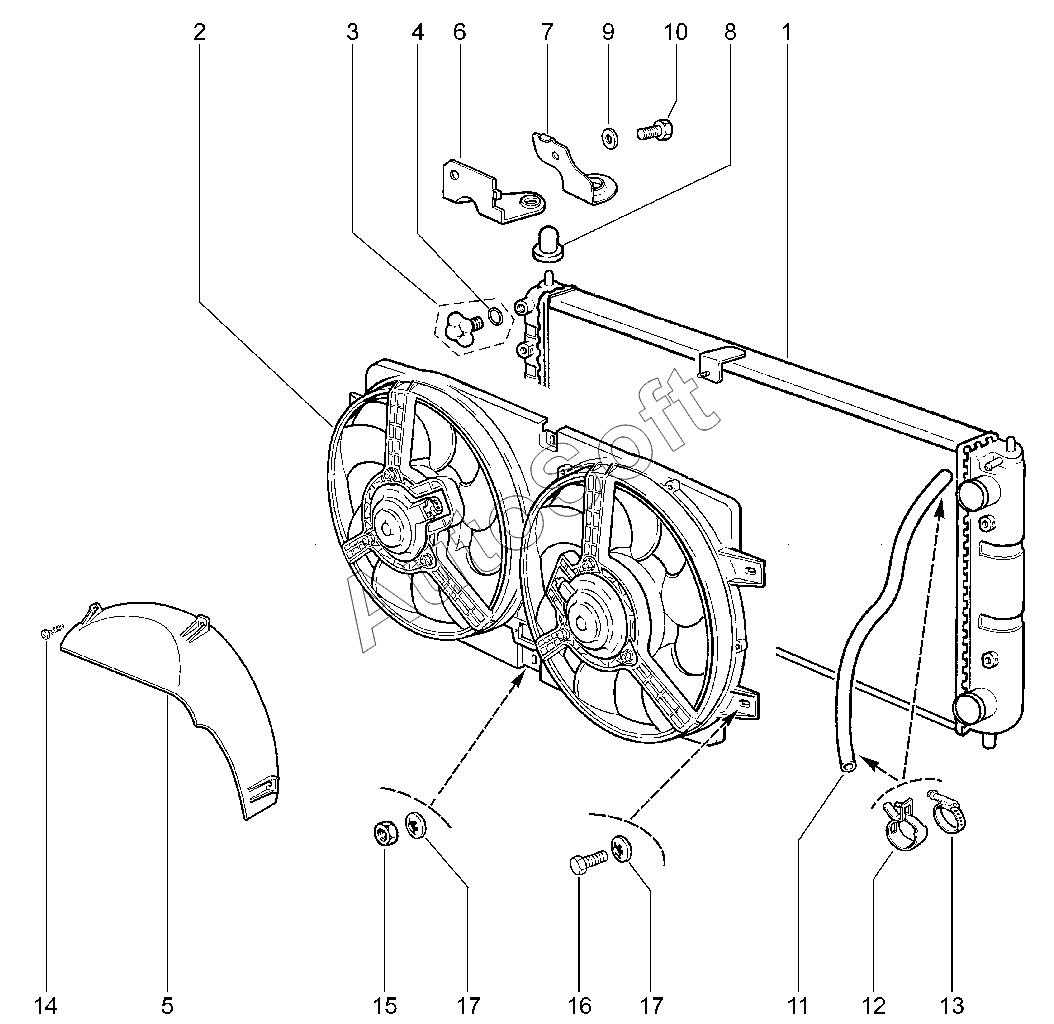 2 3 4 6 7 9 10 8 1

Autosoft

14 5 15 17 16 17 11 12 13