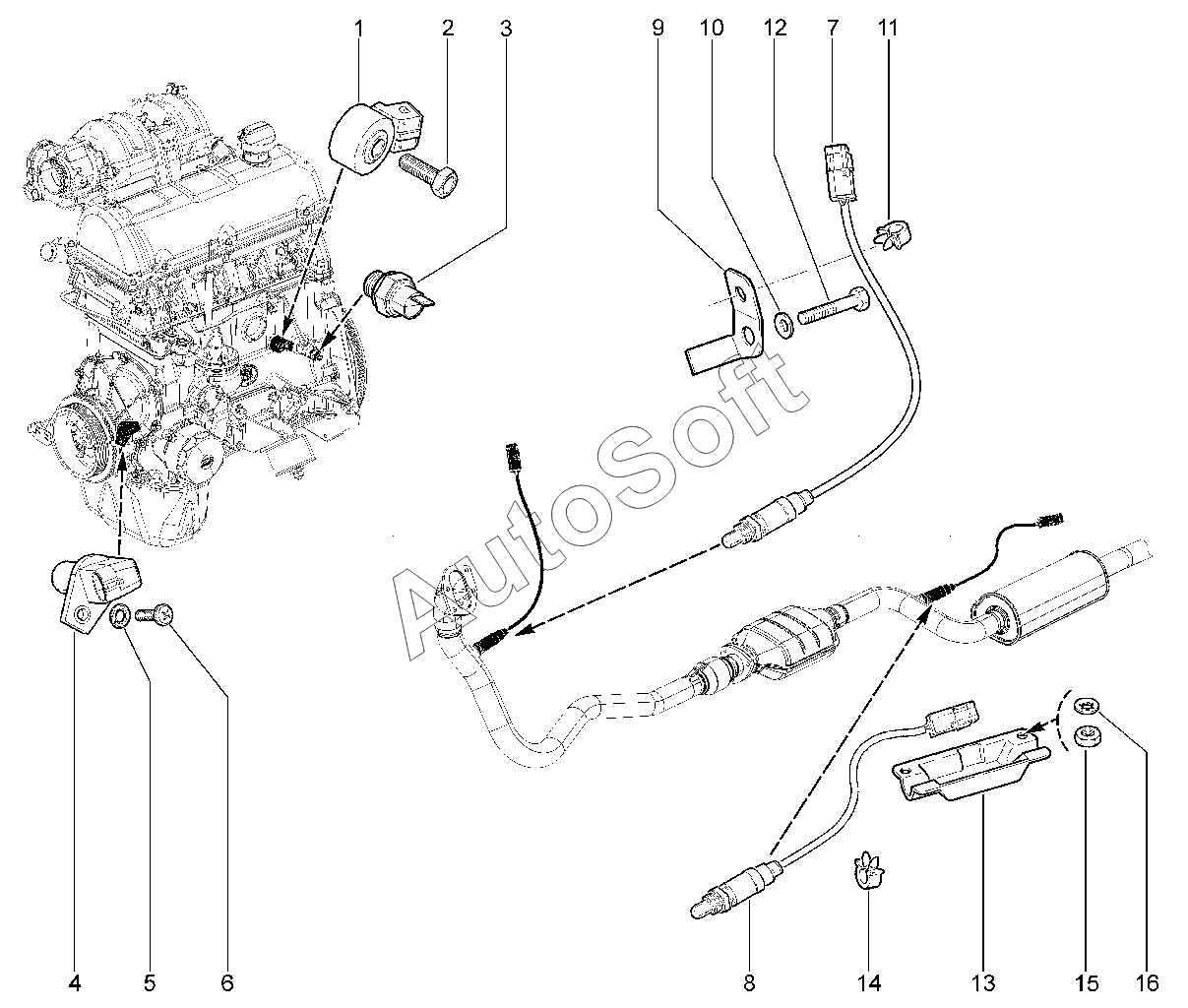 1 2 3 9 10 12 7 11

AutoSoft

4 5 6 8 14 13 15 16