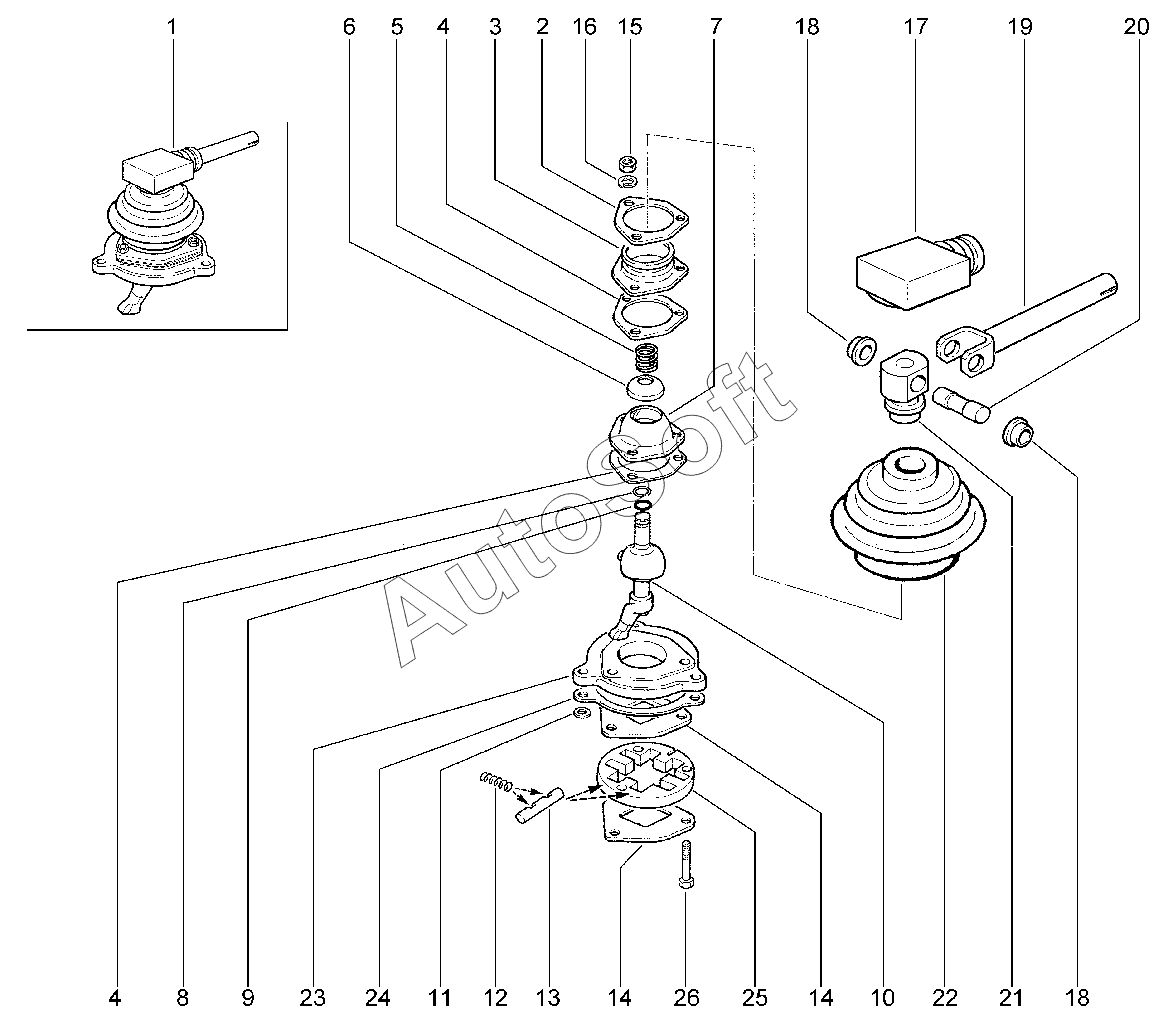 1

6 5 4 3 2 16 15 7 18 17 19 20

AutoSoft

4 8 9 23 24 11 12 13 14 26 25 14 10 22 21 18