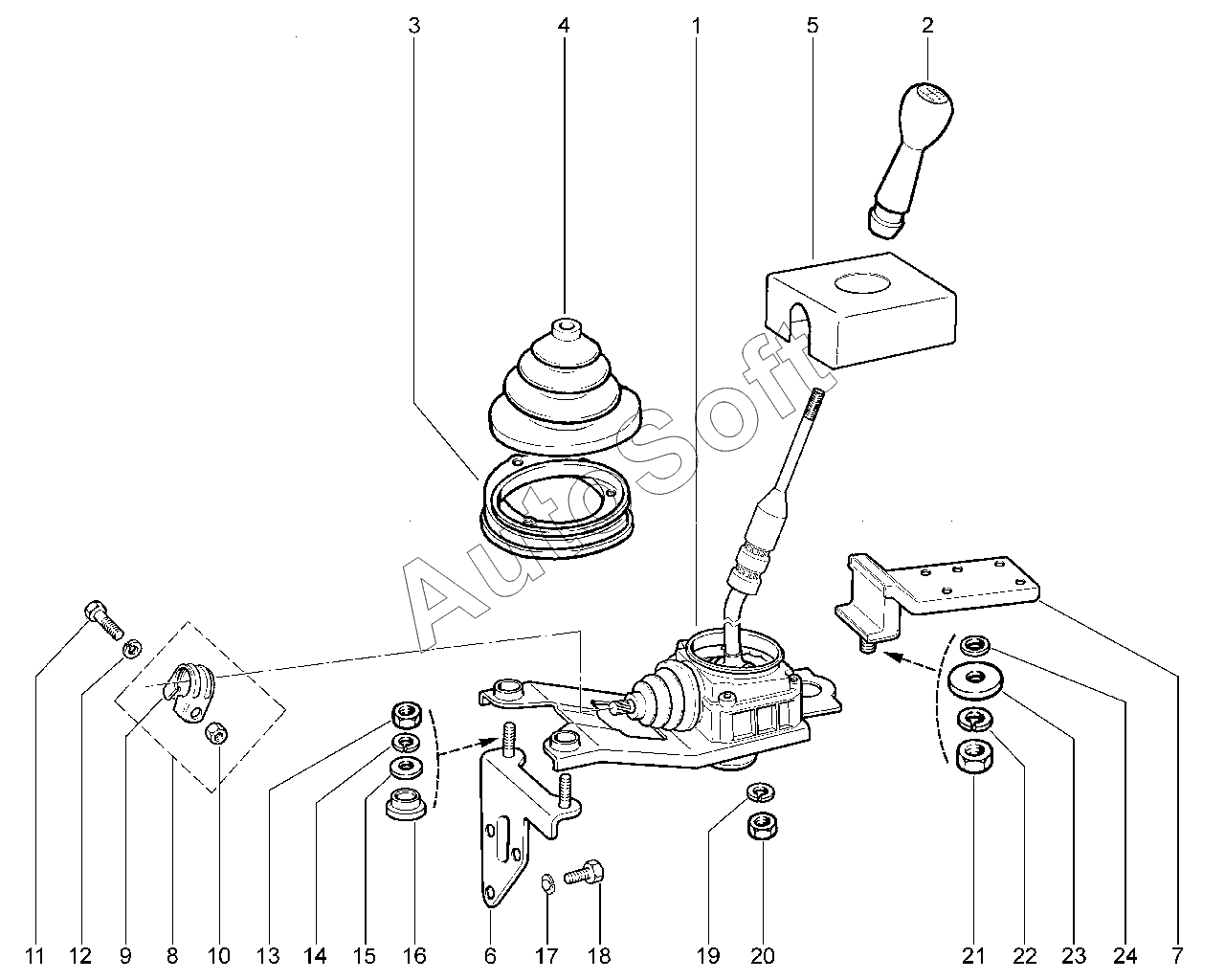 3 4 1 5 2

AutoSoft

11 12 9 8 10 13 14 15 16 6 17 18 19 20 21 22 23 24 7