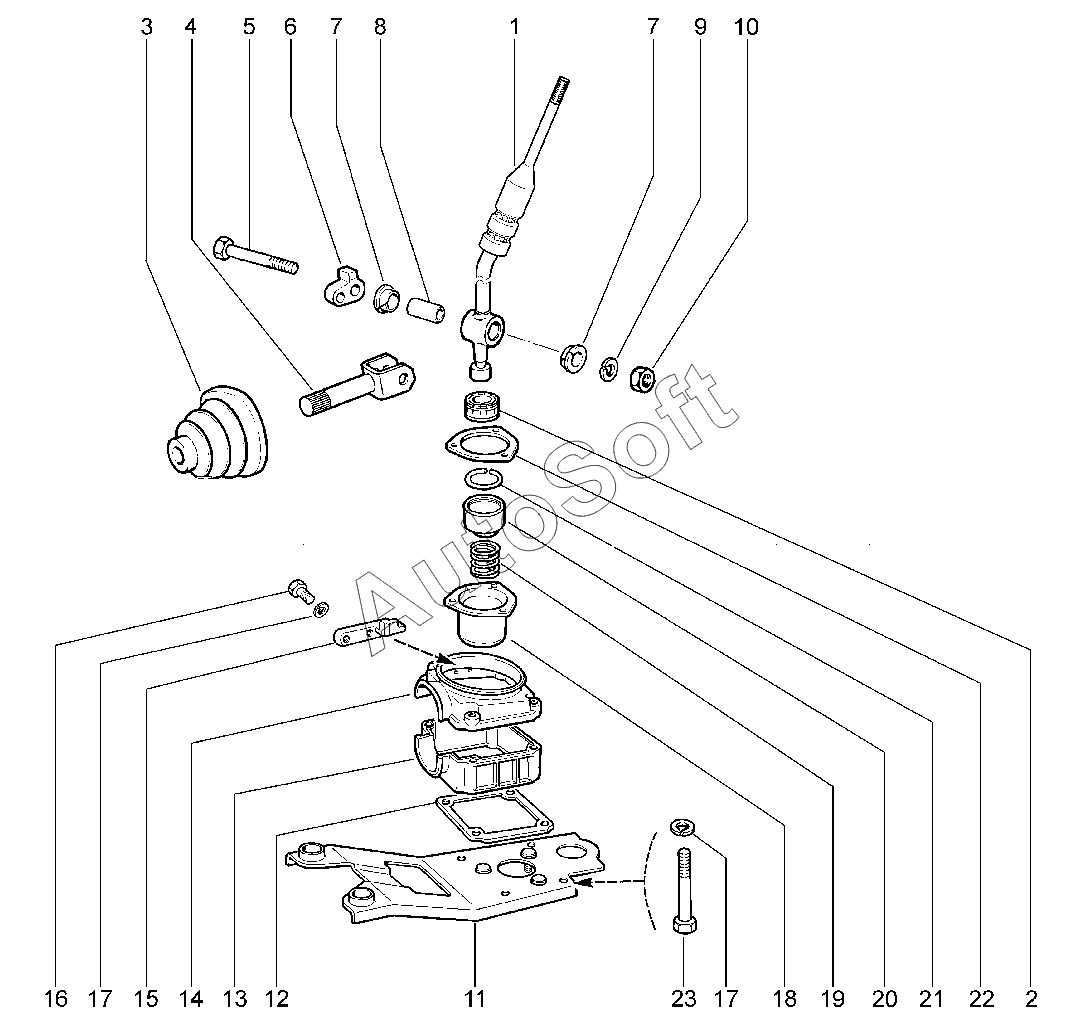 3 4 5 6 7 8 1 7 9 10

AutoSoft

16 17 15 14 13 12 11 23 17 18 19 20 21 22 2