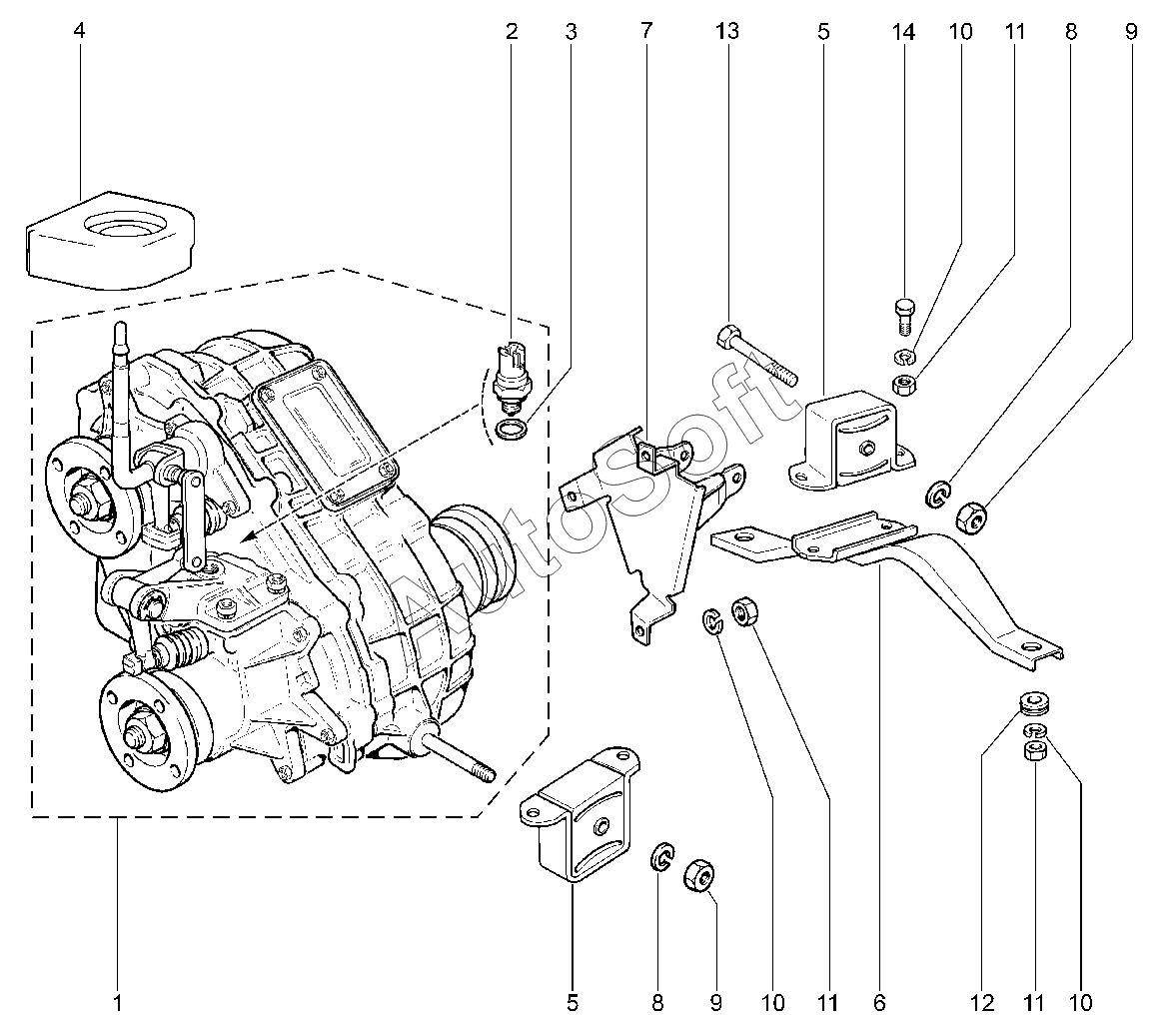 4
2
3
7
13
5
14
10
11
8
9
AutoSoft
1
5
8
9
10
11
6
12
11
10