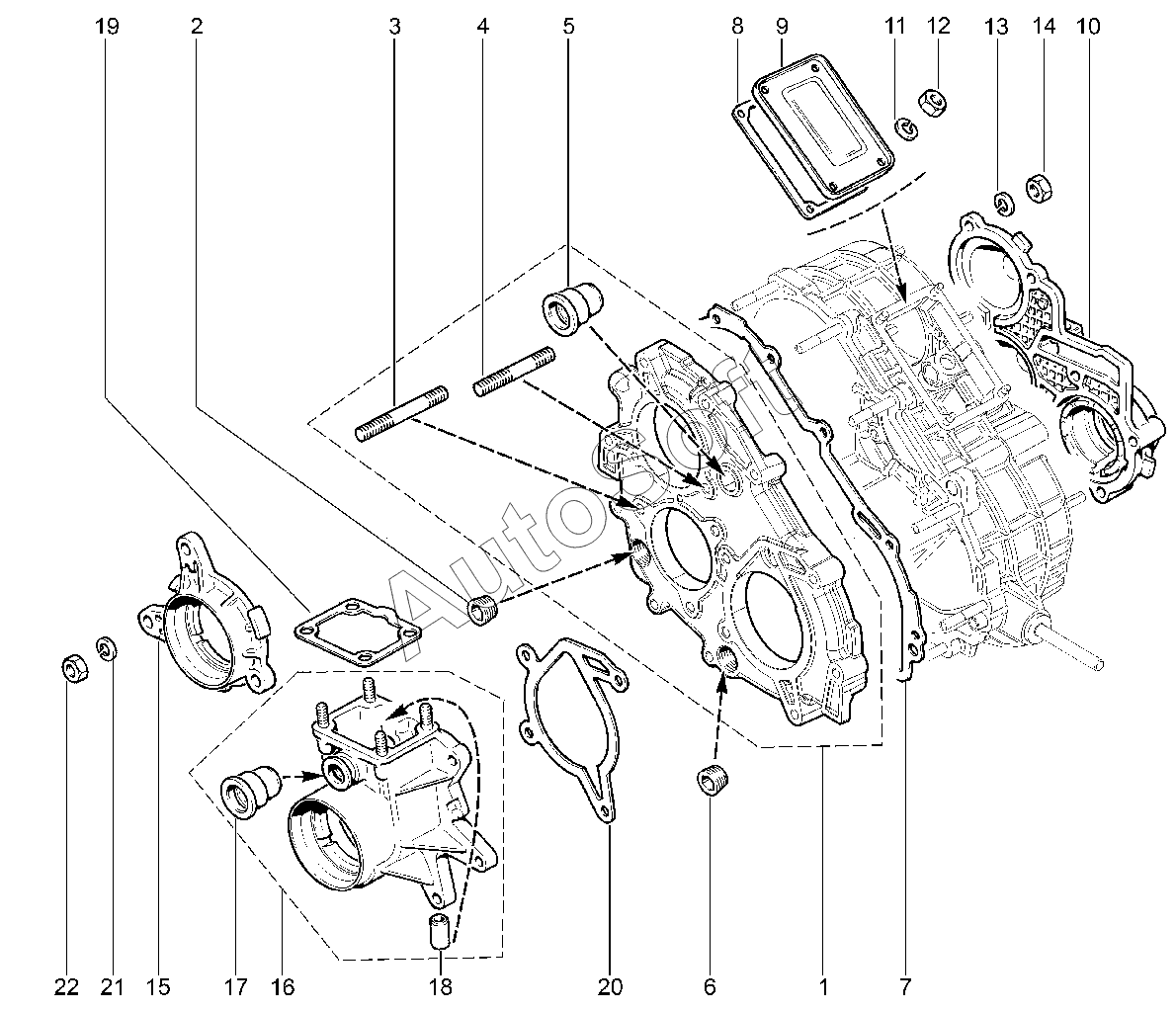 19 2 3 4 5 8 9 11 12 13 14 10

AutoSoft

22 21 15 17 16 18 20 6 1 7