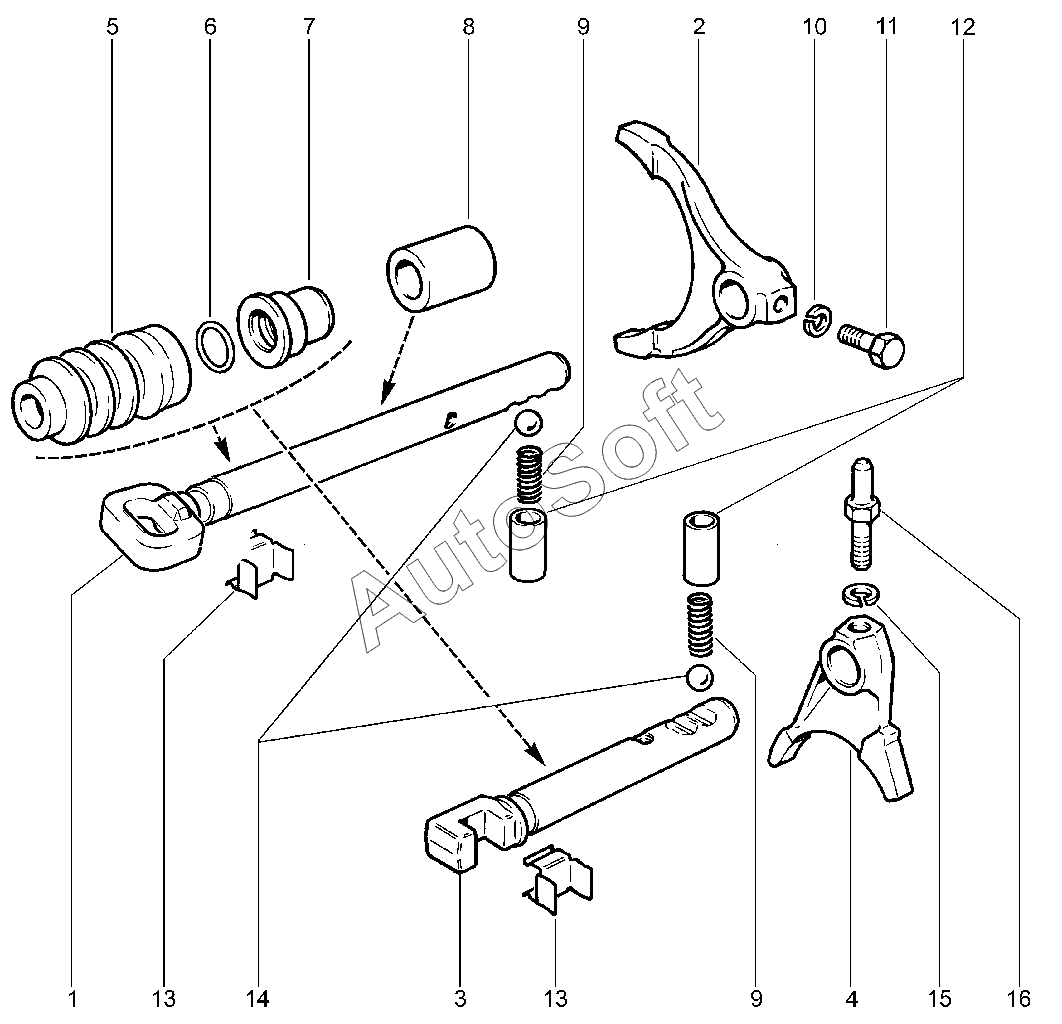 5 6 7 8 9 2 10 11 12

AutoSoft

1 13 14 3 13 9 4 15 16