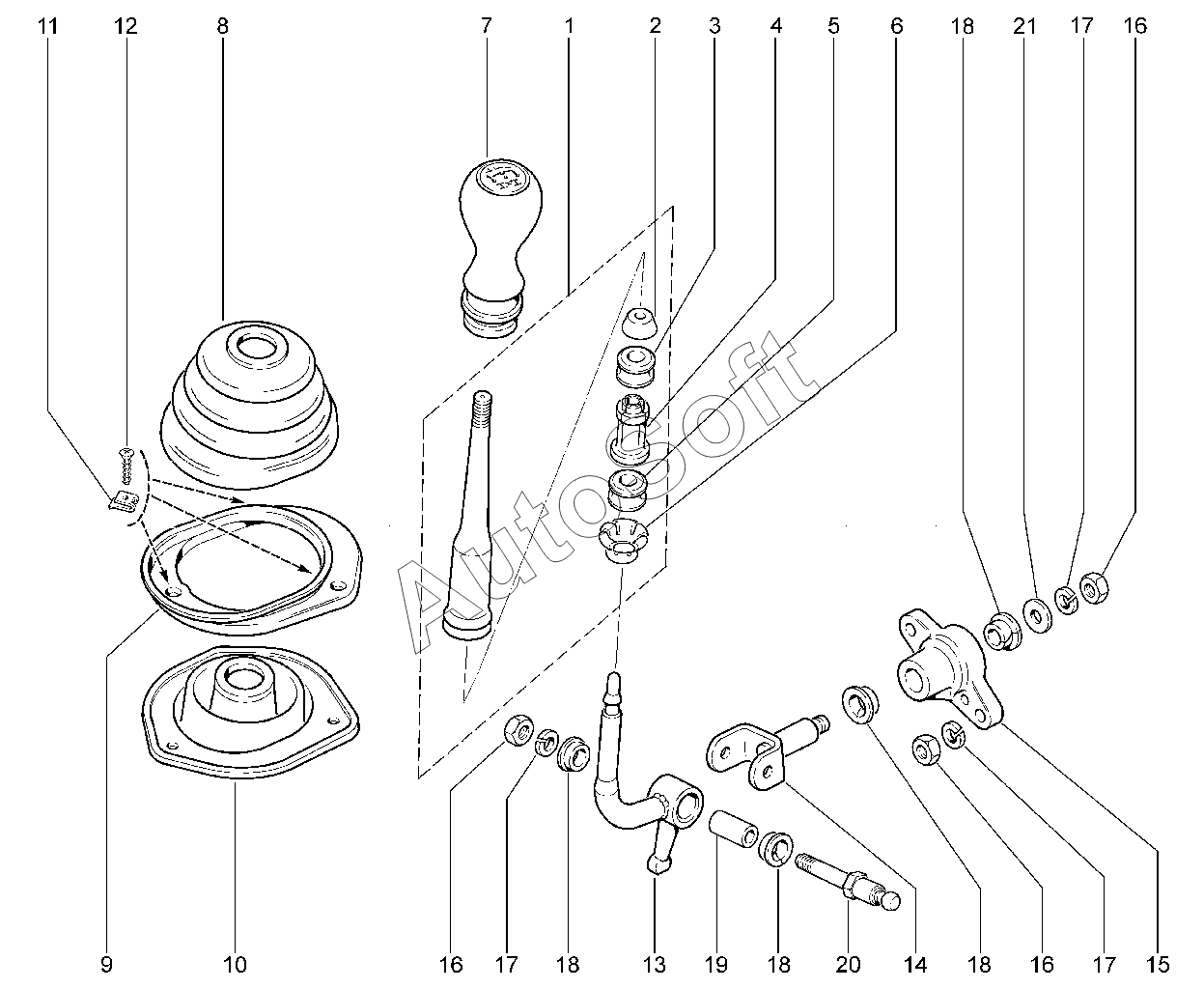 11 12 8 7 1 2 3 4 5 6 18 21 17 16

AutoSoft

9 10 16 17 18 13 19 18 20 14 18 16 17 15