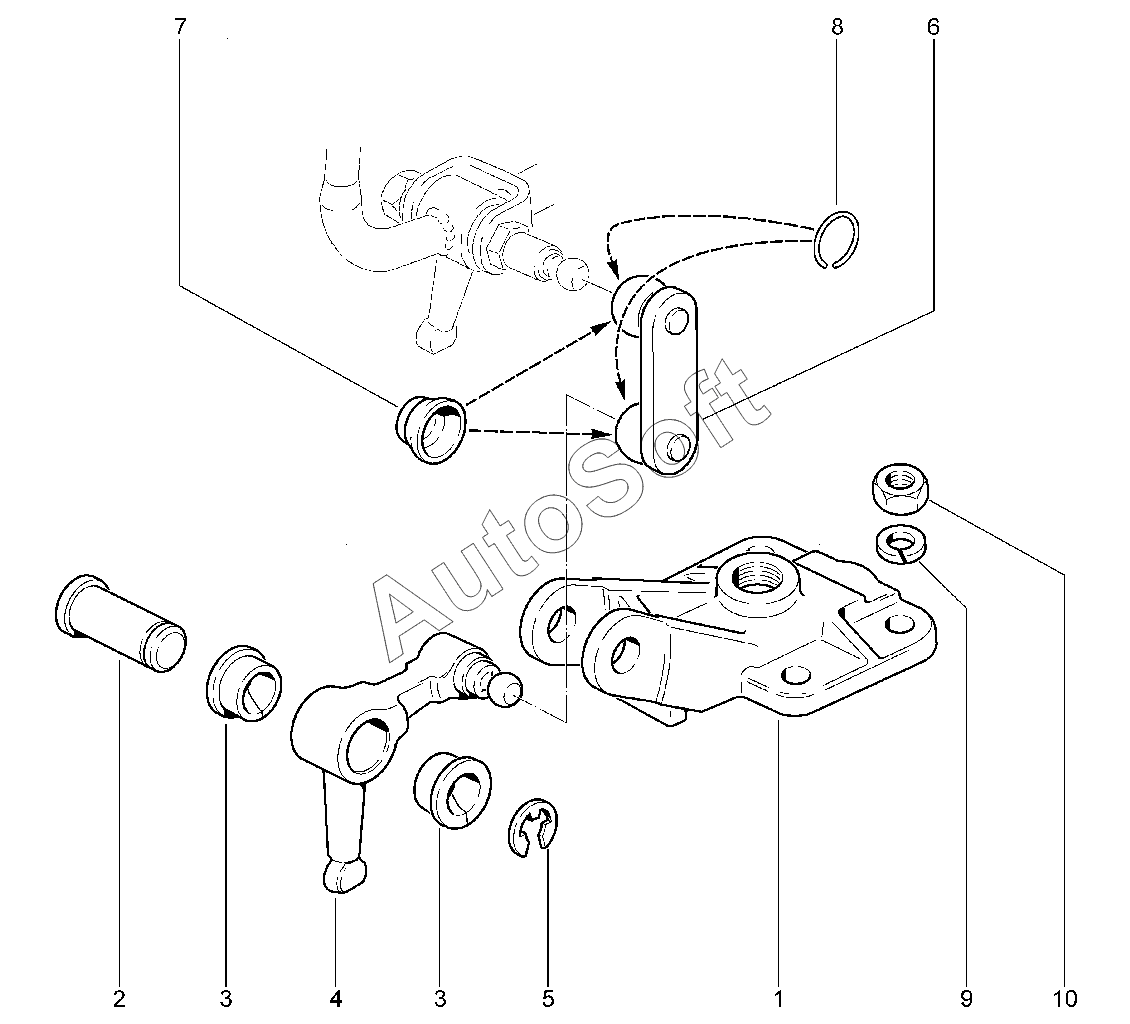 7
8
6
AutoSoft
2
3
4
3
5
1
9
10