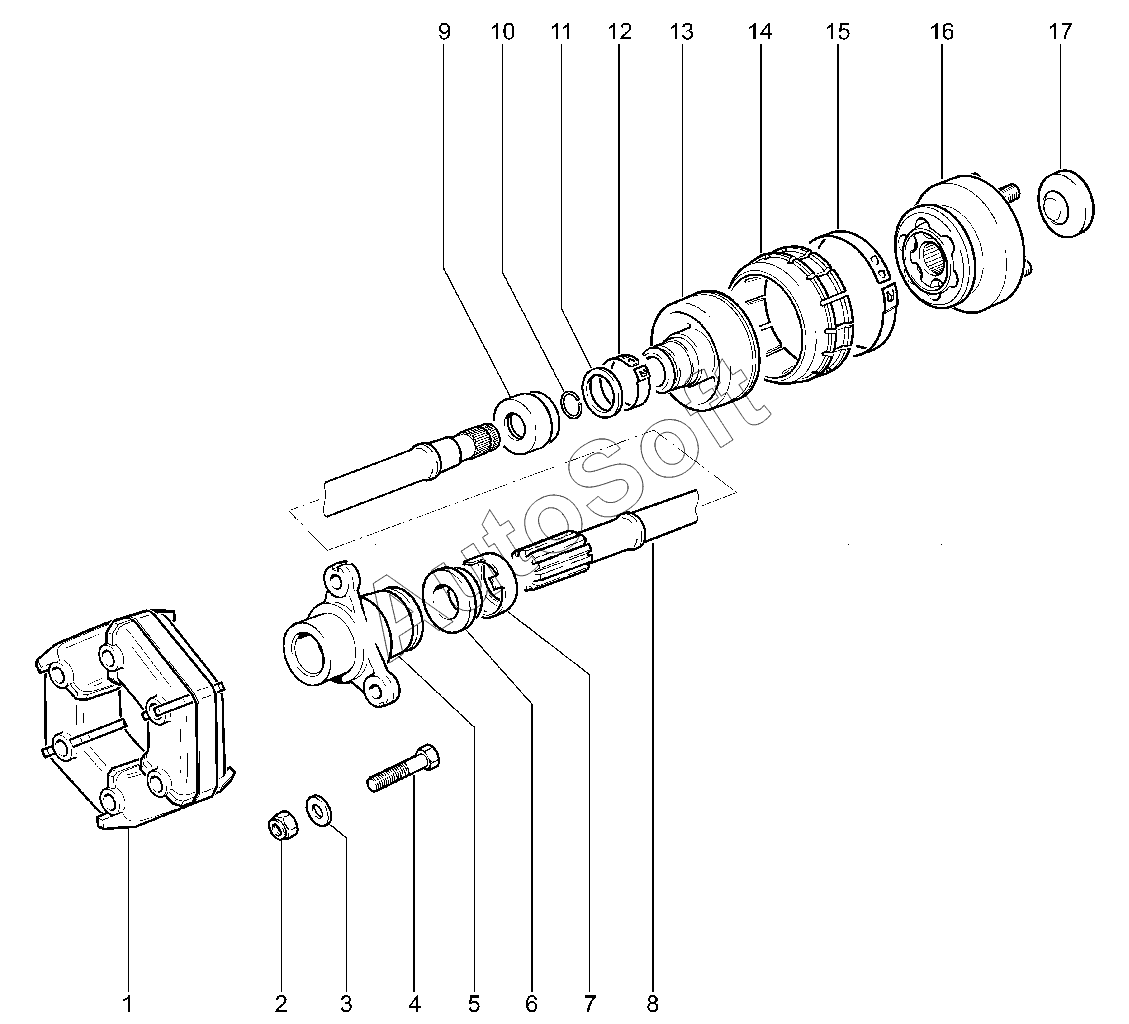 9 10 11 12 13 14 15 16 17

AutoSoft

1 2 3 4 5 6 7 8