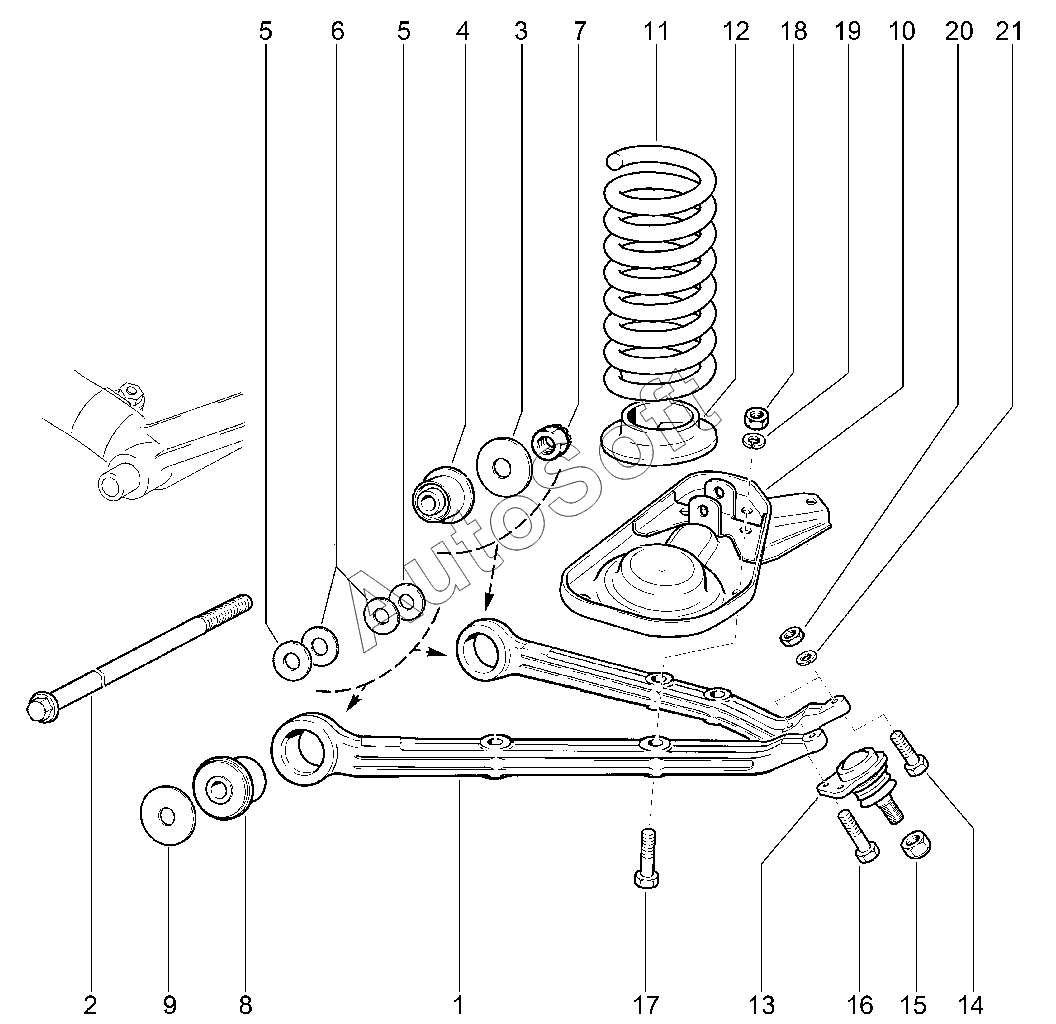 5 6 5 4 3 7 11 12 18 19 10 20 21

AutoSoft

2 9 8 1 17 13 16 15 14