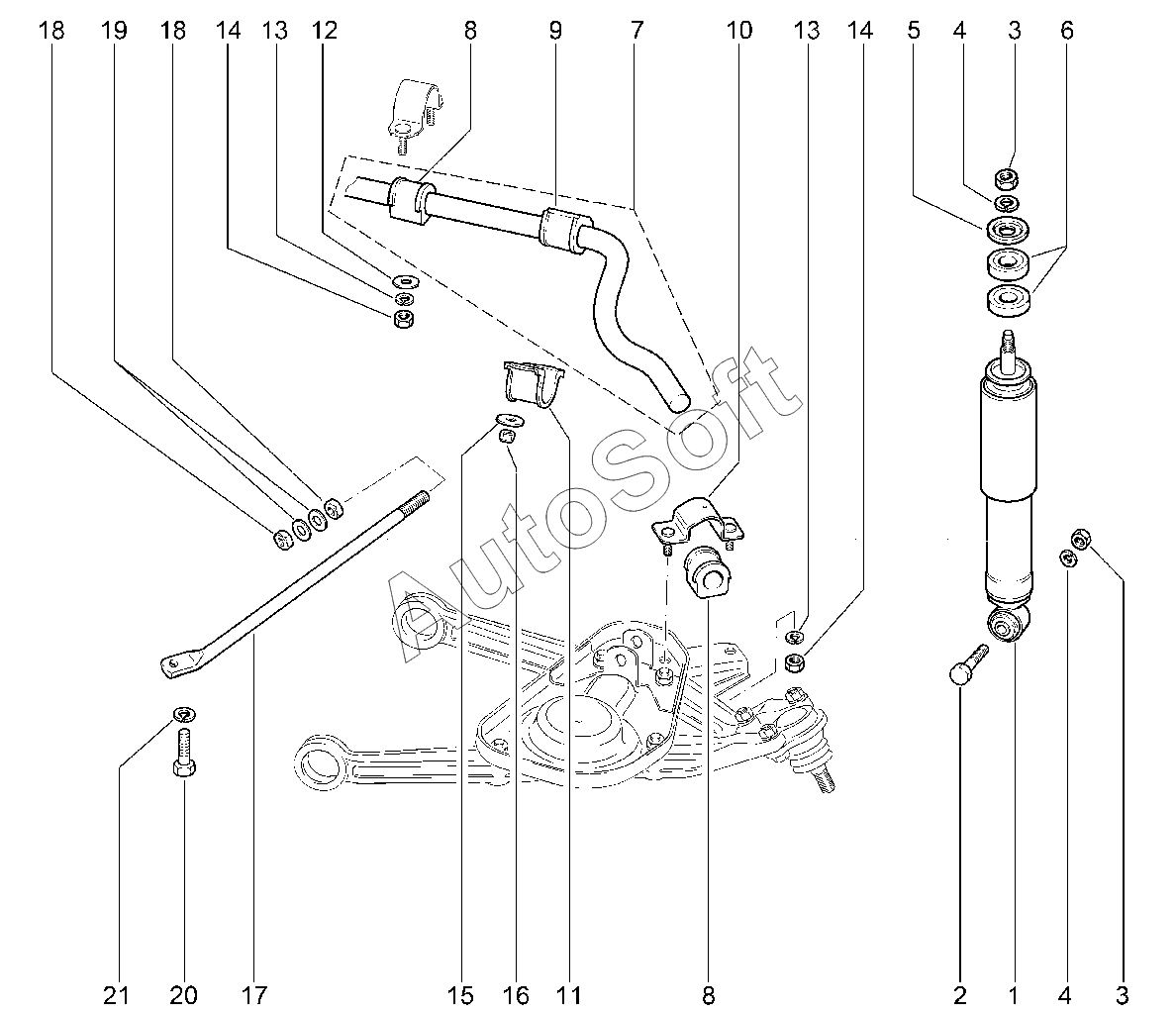 18 19 18 14 13 12 8 9 7 10 13 14 5 4 3 6

AutoSoft

21 20 17 15 16 11 8 2 1 4 3