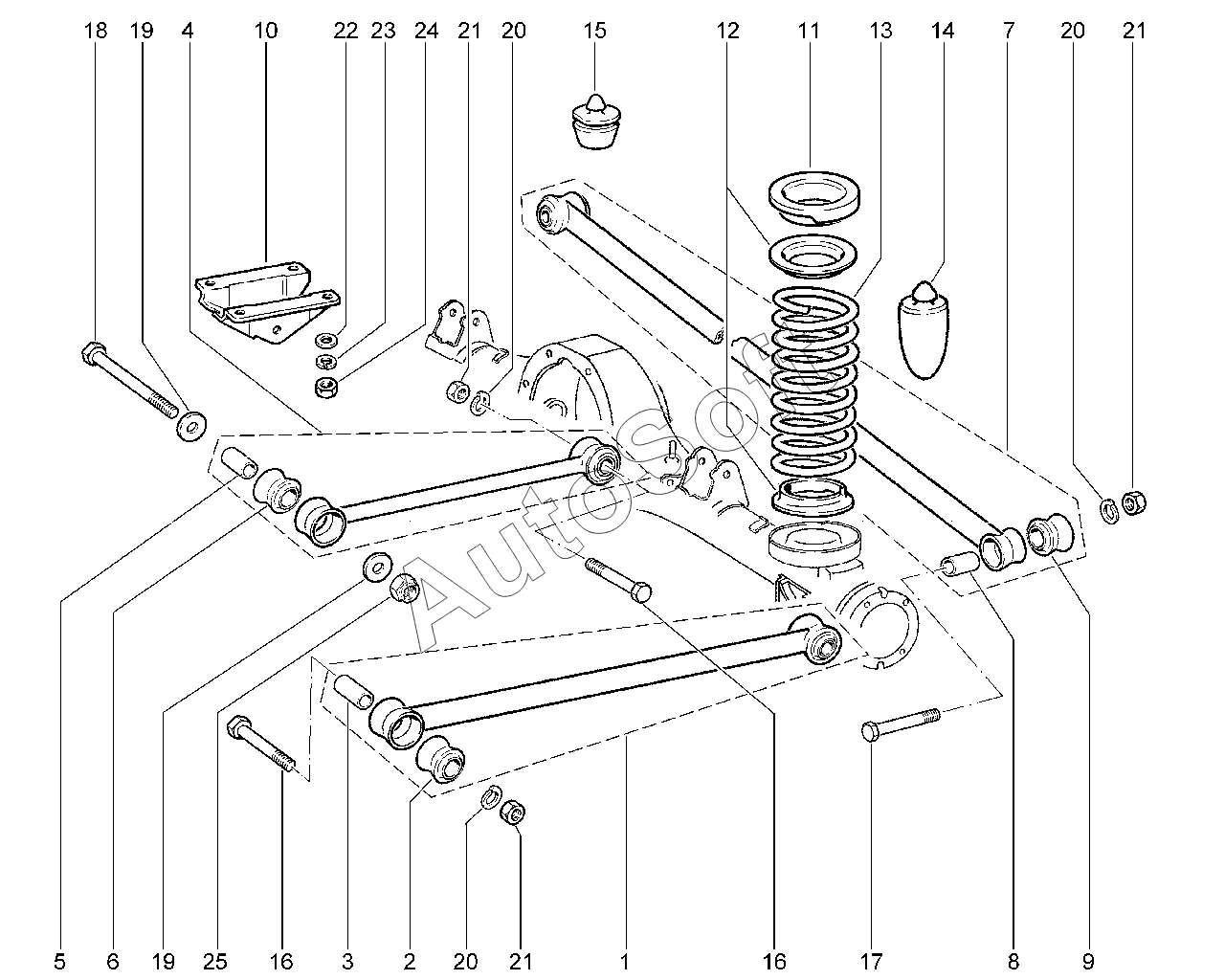 18 19 4 10 22 23 24 21 20 15 12 11 13 14 7 20 21

AutoSoft

5 6 19 25 16 3 2 20 21 1 16 17 8 9